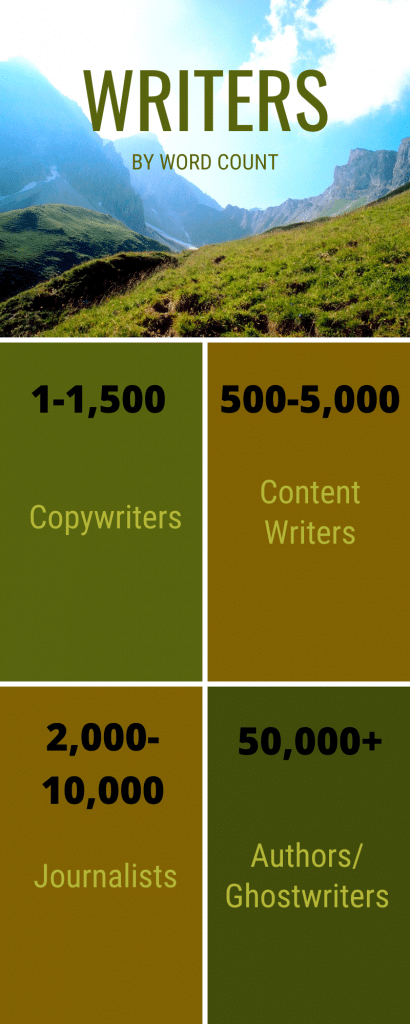 WRITERS

BY WORD COUNT

1-1,500

Copywriters

500-5,000

Content Writers

2,000-10,000

Journalists

50,000+

Authors/ Ghostwriters