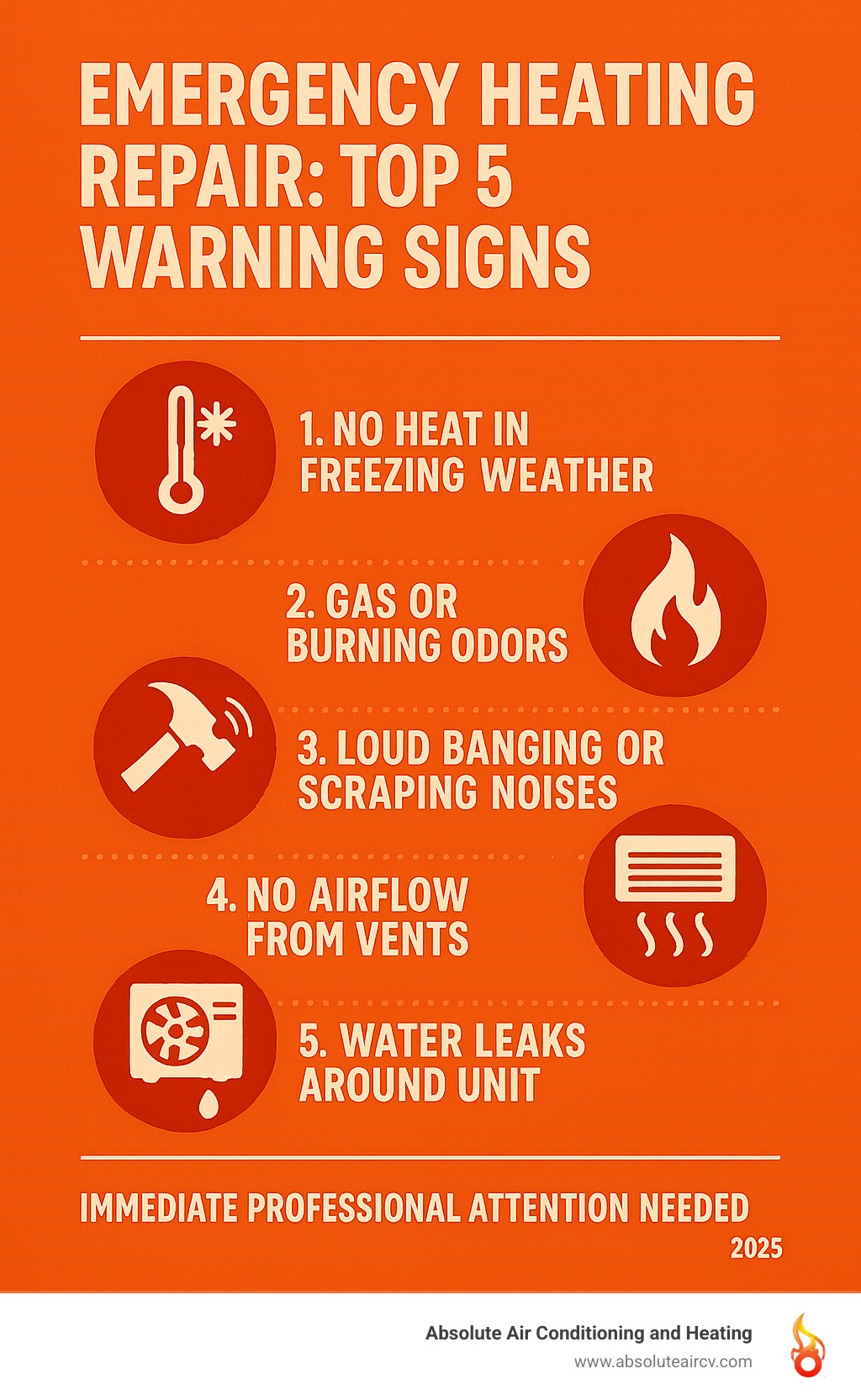 EMERGENCY HEATING REPAIR: TOP 5 WARNING SIGNS

1. NO HEAT IN FREEZING WEATHER

2. GAS OR BURNING ODORS

3. LOUD BANGING OR SCRAPING NOISES

4. NO AIRFLOW FROM VENTS

5. WATER LEAKS AROUND UNIT

IMMEDIATE PROFESSIONAL ATTENTION NEEDED

2025

Absolute Air Conditioning and Heating
www.absoluteaircv.com