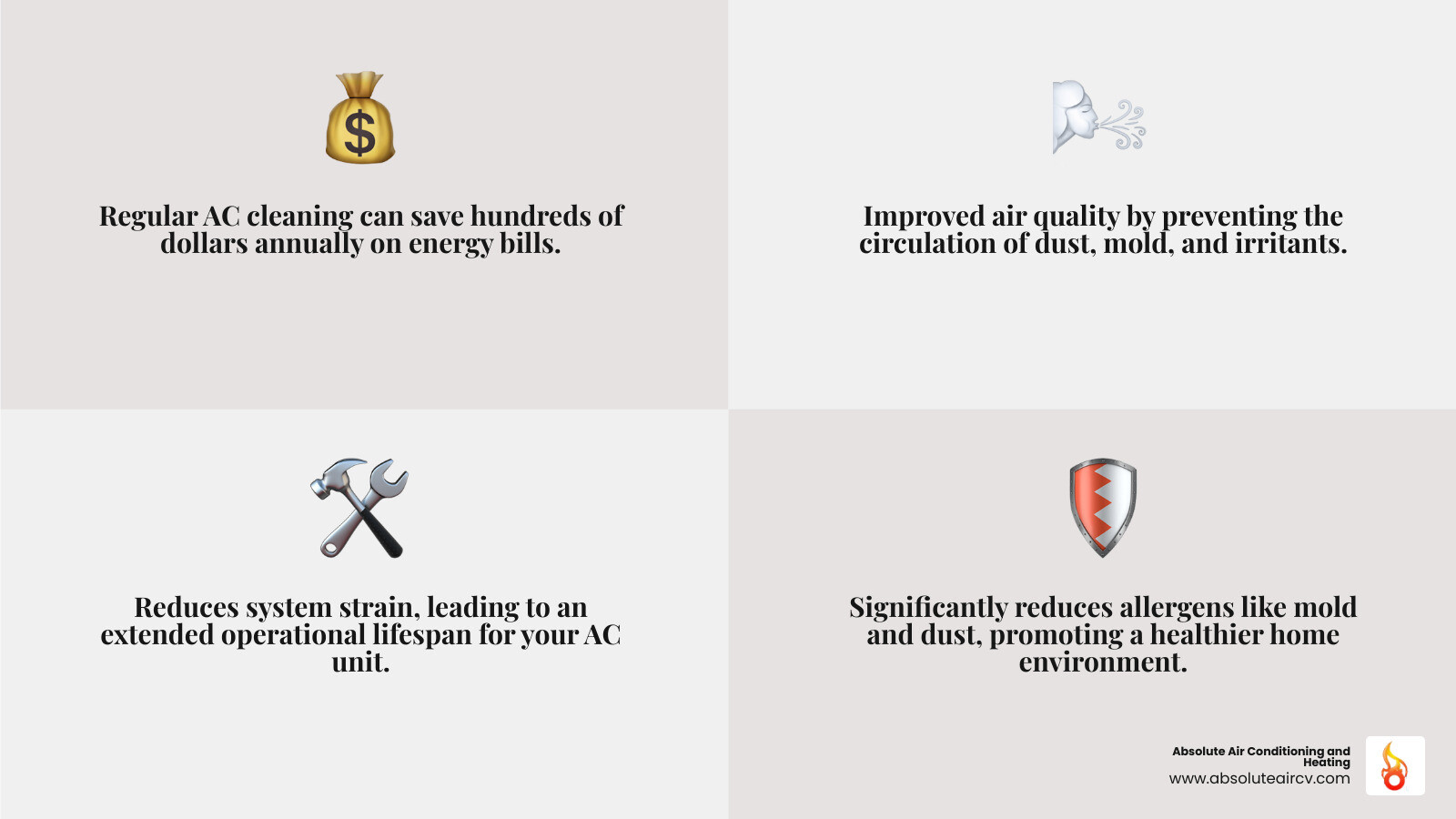 Regular AC cleaning can save hundreds of dollars annually on energy bills.

Improved air quality by preventing the circulation of dust, mold, and irritants.

Reduces system strain, leading to an extended operational lifespan for your AC unit.

Significantly reduces allergens like mold and dust, promoting a healthier home environment.

Absolute Air Conditioning and Heating
www.absoluteaircv.com