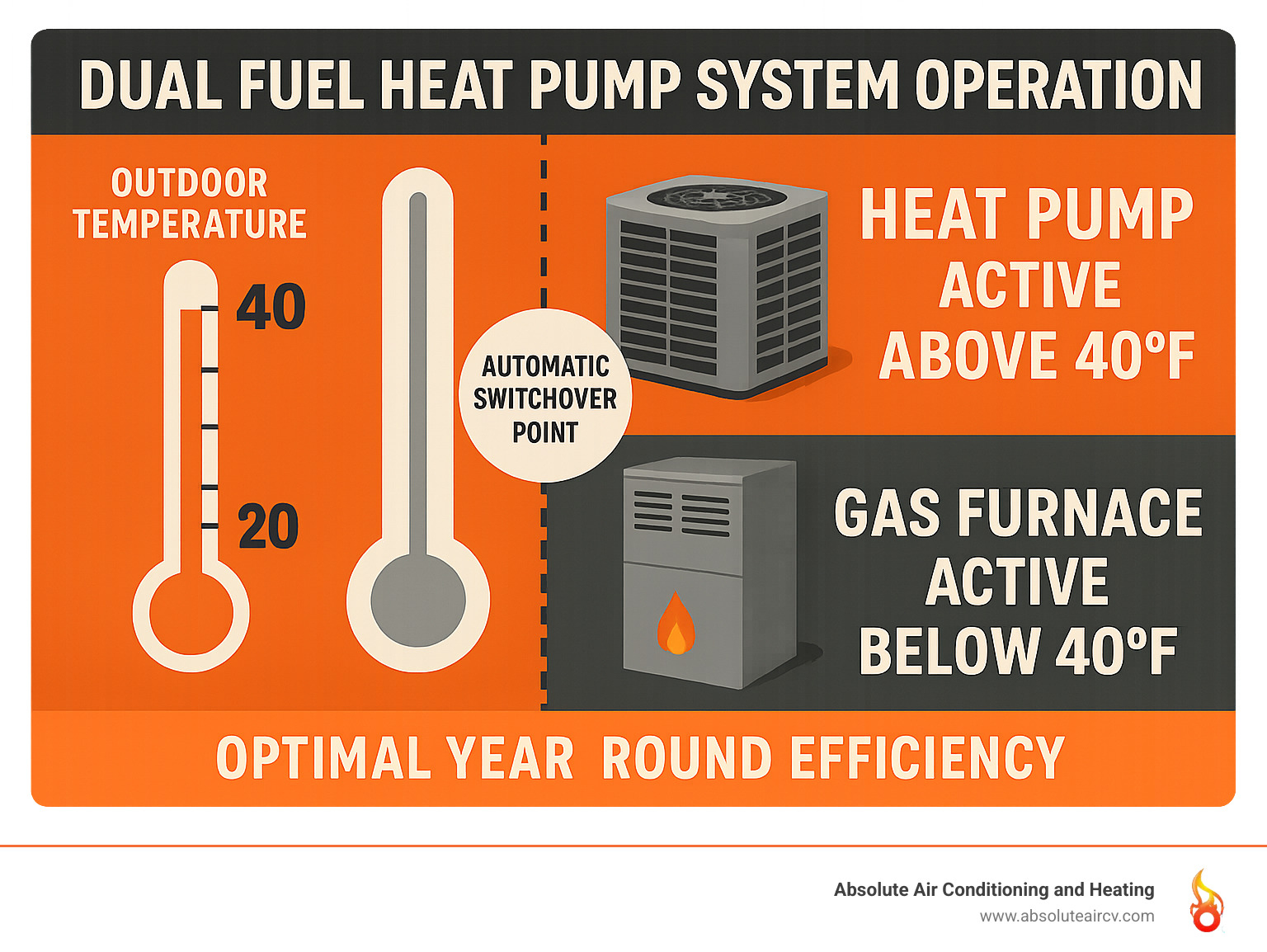 DUAL FUEL HEAT PUMP SYSTEM OPERATION

OUTDOOR TEMPERATURE

40

20

AUTOMATIC SWITCHOVER POINT

HEAT PUMP ACTIVE ABOVE 40°F

GAS FURNACE ACTIVE BELOW 40°F

OPTIMAL YEAR ROUND EFFICIENCY

Absolute Air Conditioning and Heating
www.absoluteaircv.com