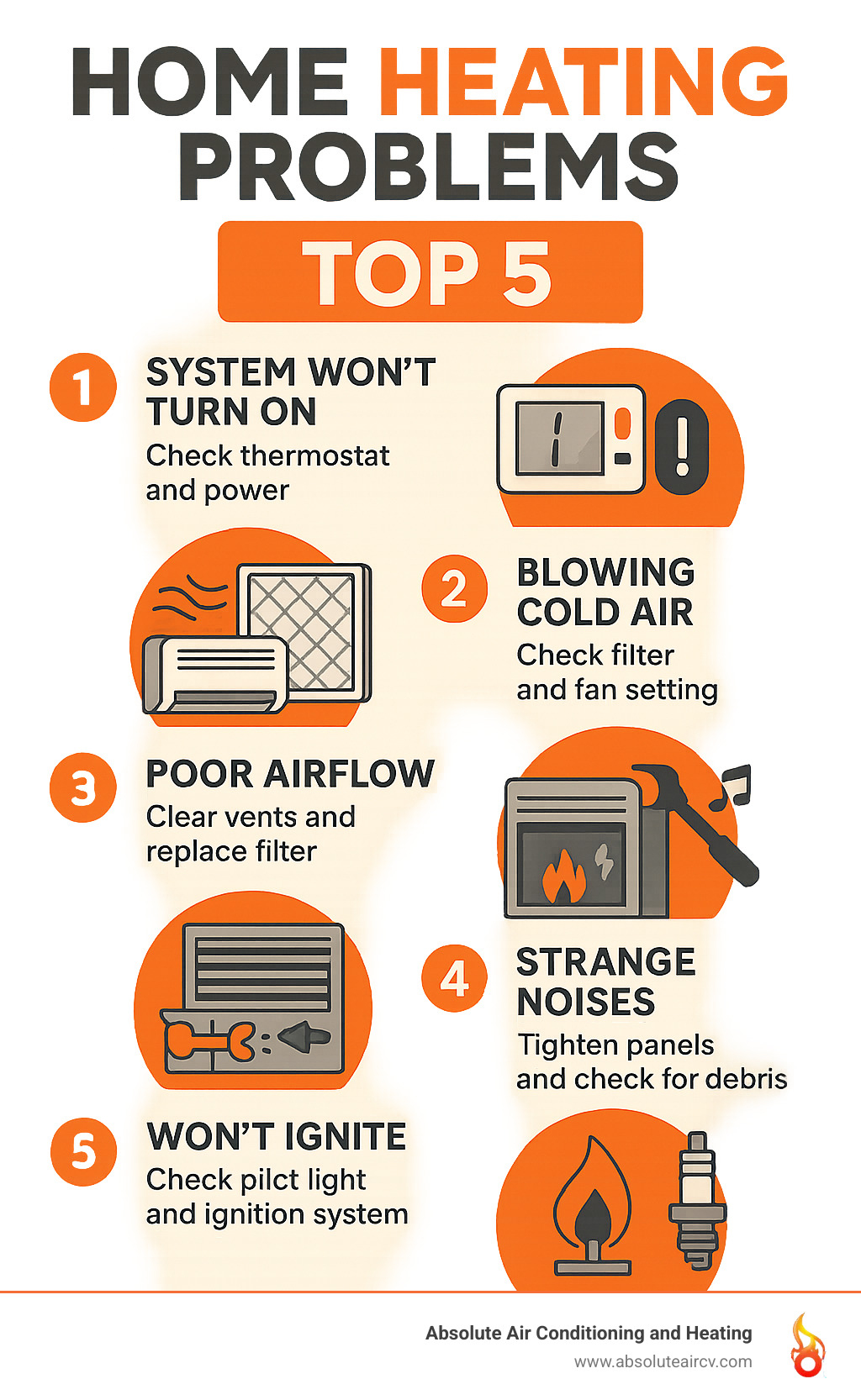 HOME HEATING PROBLEMS

TOP 5

1 SYSTEM WON'T TURN ON
Check thermostat and power

2 BLOWING COLD AIR
Check filter and fan setting

3 POOR AIRFLOW
Clear vents and replace filter

4 STRANGE NOISES
Tighten panels and check for debris

5 WON'T IGNITE
Check pilct light and ignition system

Absolute Air Conditioning and Heating
www.absoluteaircv.com