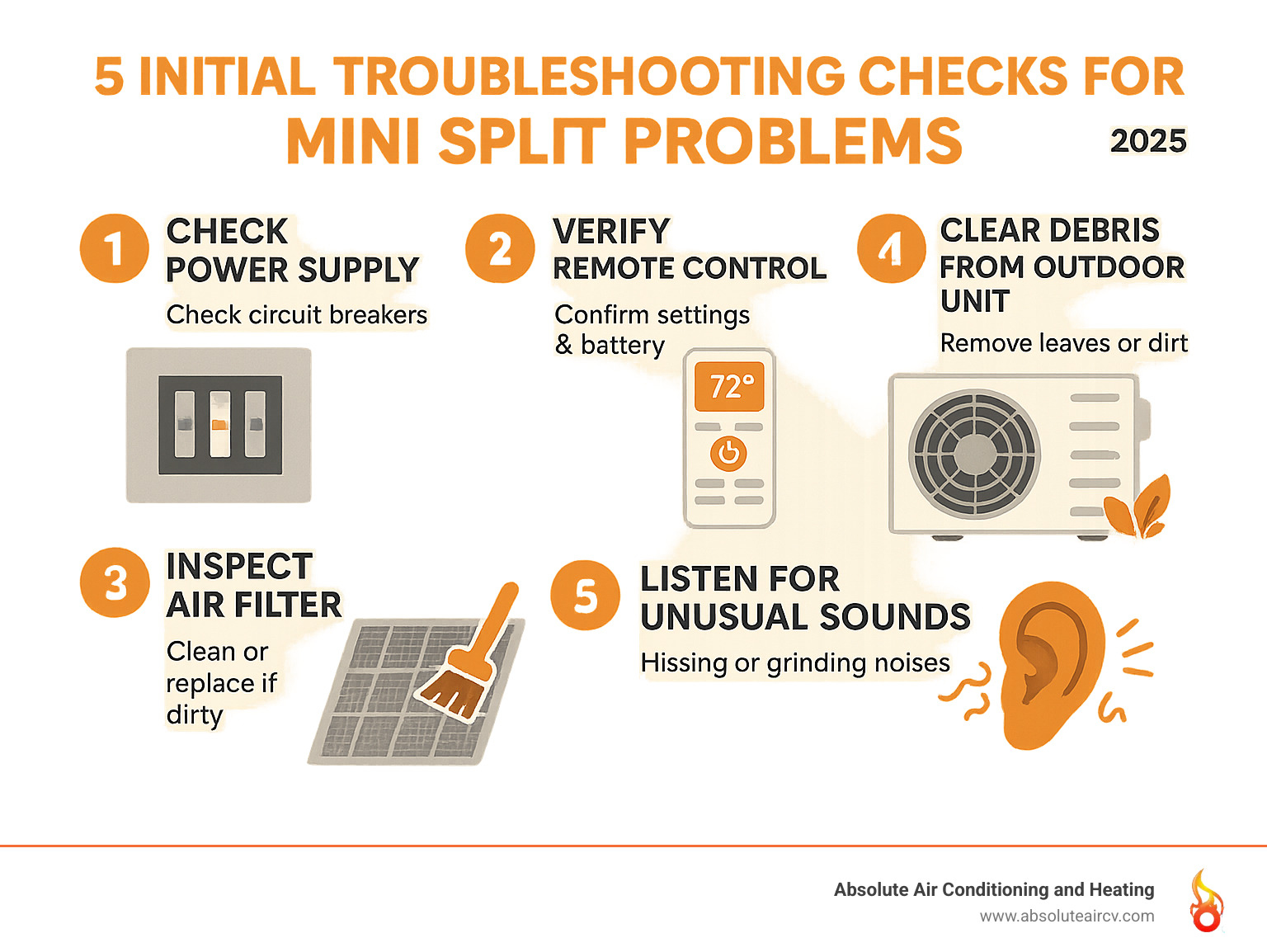 5 INITIAL TROUBLESHOOTING CHECKS FOR MINI SPLIT PROBLEMS

2025

1 CHECK POWER SUPPLY

Check circuit breakers

2 VERIFY REMOTE CONTROL

Confirm settings & battery

72°

4 CLEAR DEBRIS FROM OUTDOOR UNIT

Remove leaves or dirt

3 INSPECT AIR FILTER

Clean or replace if dirty

5 LISTEN FOR UNUSUAL SOUNDS

Hissing or grinding noises

Absolute Air Conditioning and Heating
www.absoluteaircv.com