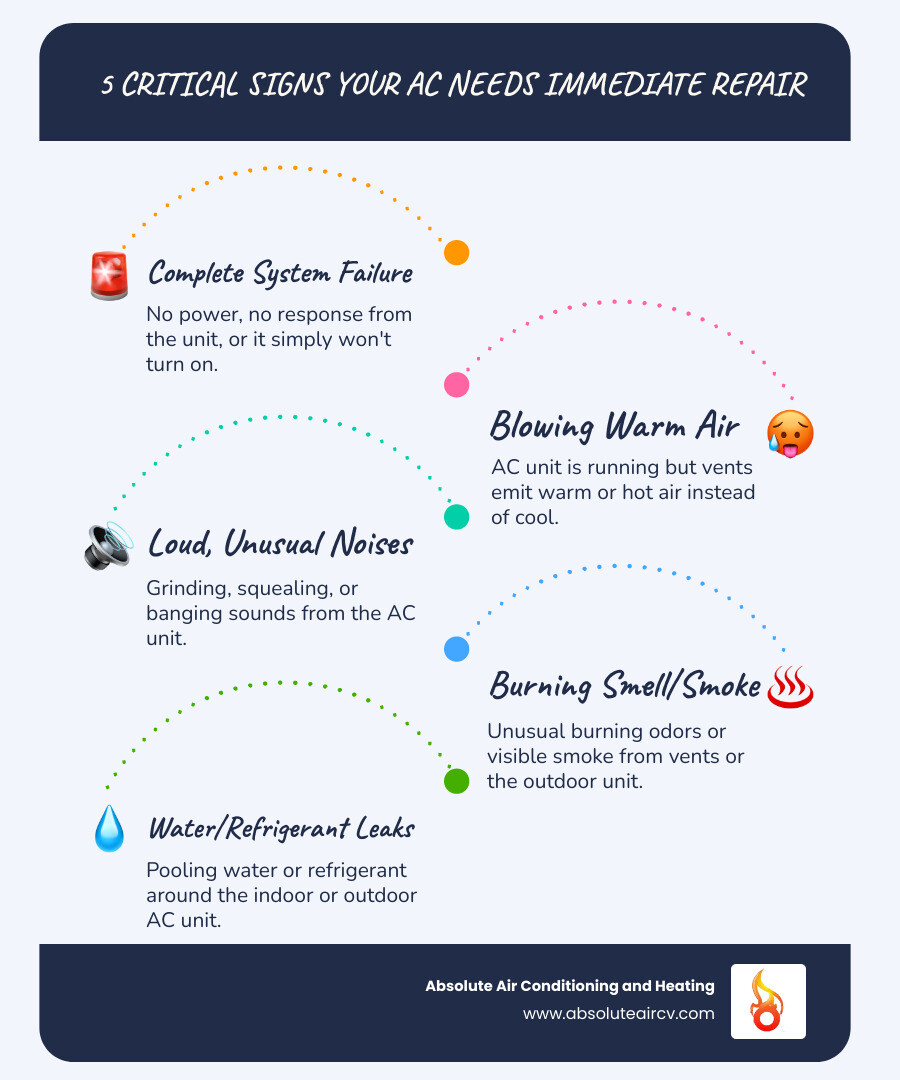 5 CRITICAL SIGNS YOUR AC NEEDS IMMEDIATE REPAIR

Complete System Failure

No power, no response from the unit, or it simply won't turn on.

Blowing Warm Air

AC unit is running but vents emit warm or hot air instead of cool.

Loud, Unusual Noises

Grinding, squealing, or banging sounds from the AC unit.

Burning Smell/Smoke

Unusual burning odors or visible smoke from vents or the outdoor unit.

Water/Refrigerant Leaks

Pooling water or refrigerant around the indoor or outdoor AC unit.

Absolute Air Conditioning and Heating
www.absoluteaircv.com