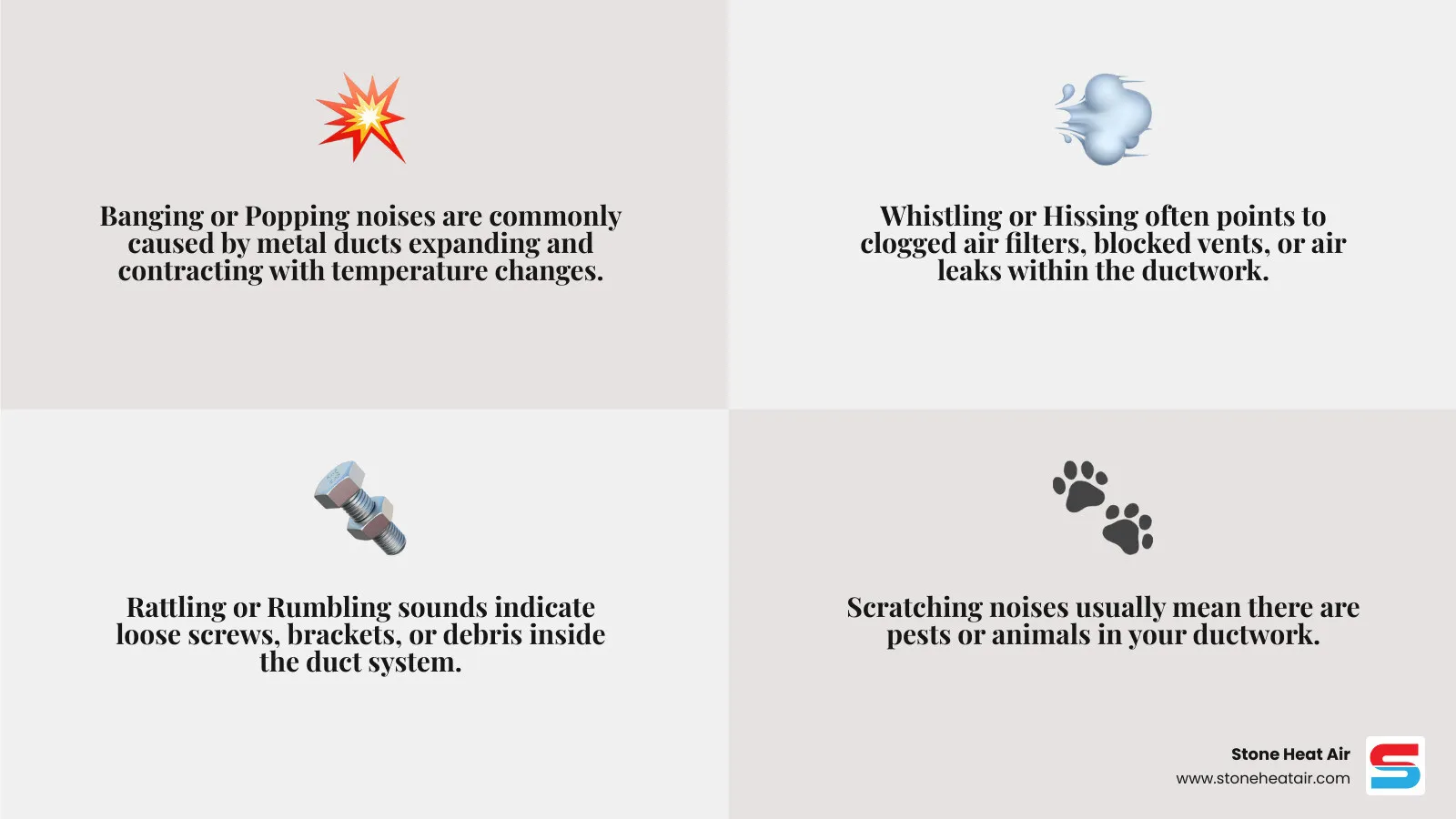 Banging or Popping noises are commonly caused by metal ducts expanding and contracting with temperature changes.

Whistling or Hissing often points to clogged air filters, blocked vents, or air leaks within the ductwork.

Rattling or Rumbling sounds indicate loose screws, brackets, or debris inside the duct system.

Scratching noises usually mean there are pests or animals in your ductwork.

Stone Heat Air
www.stoneheatair.com