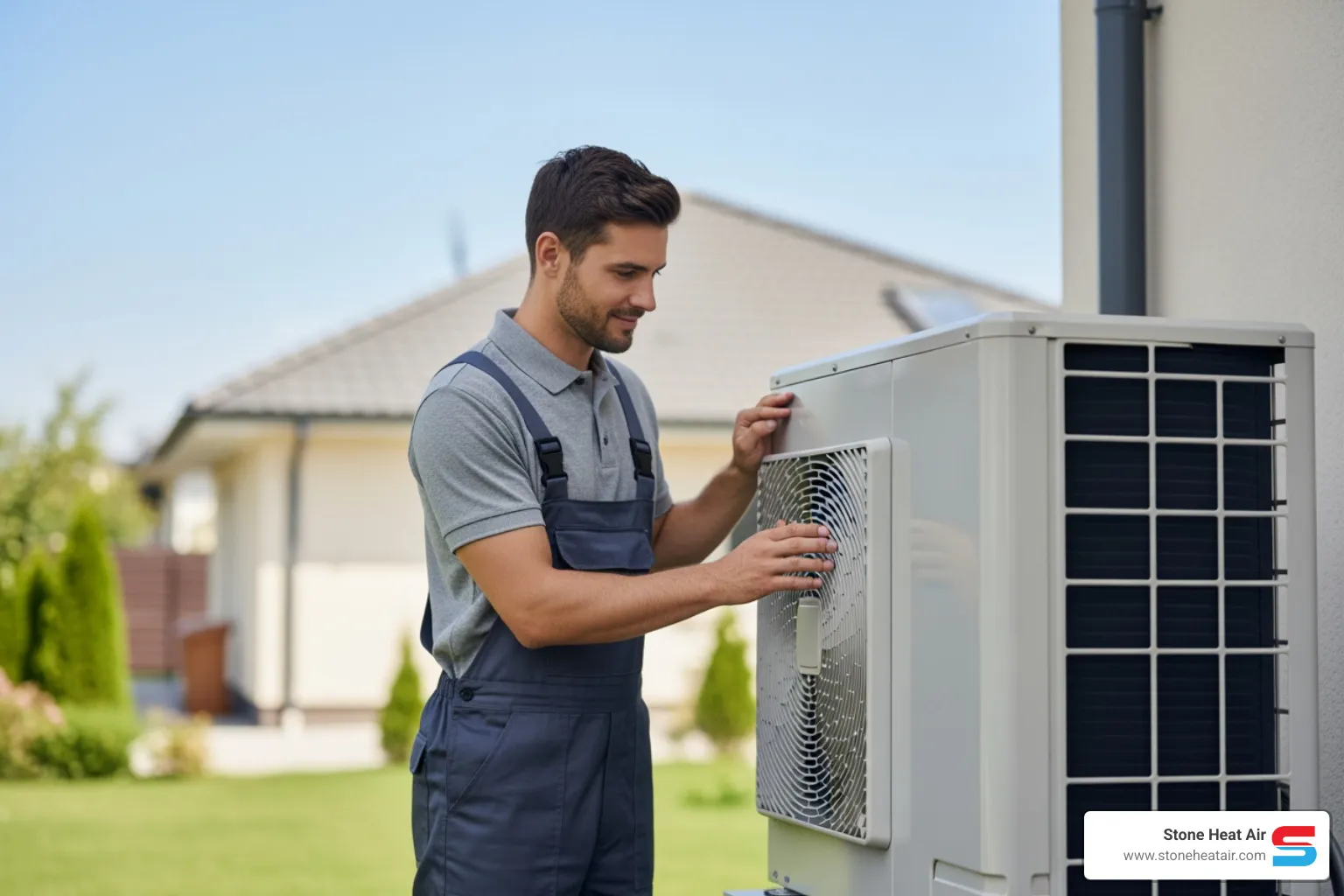 Stone Heat Air
www.stoneheatair.com