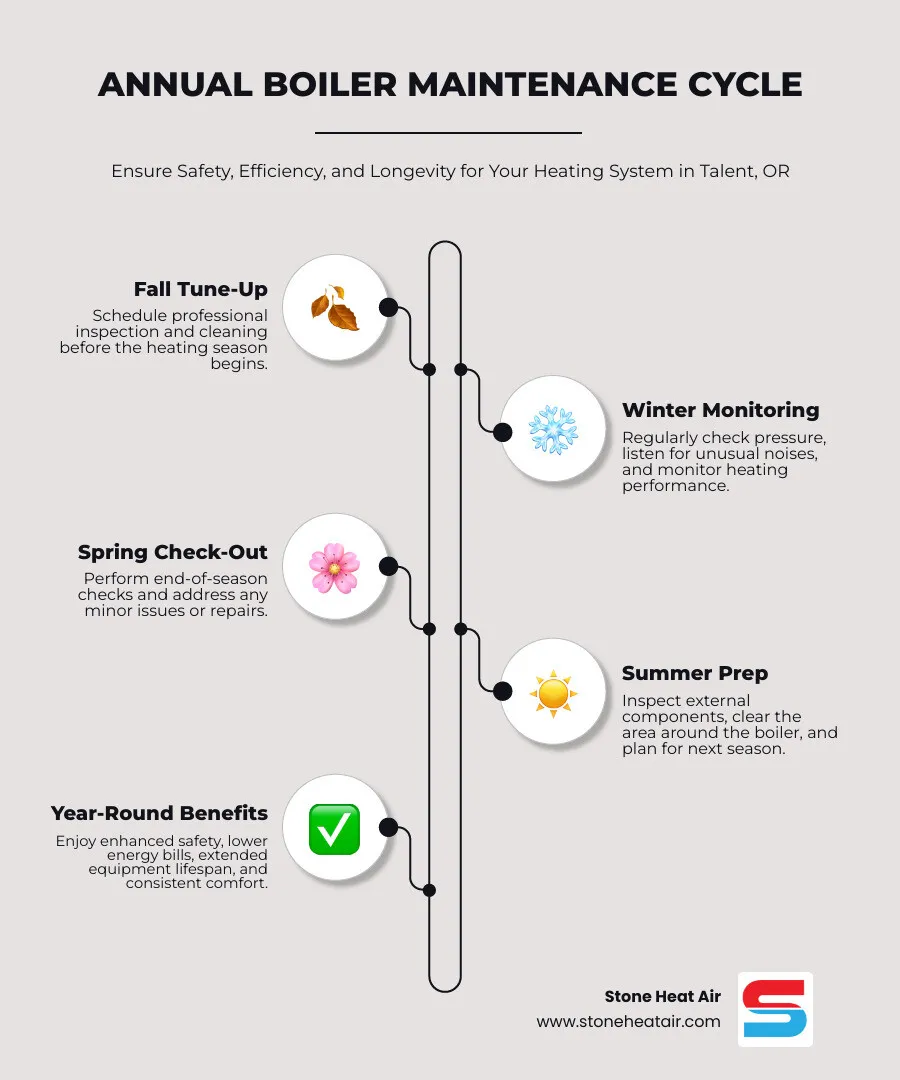 ANNUAL BOILER MAINTENANCE CYCLE

Ensure Safety, Efficiency, and Longevity for Your Heating System in Talent, OR

Fall Tune-Up
Schedule professional inspection and cleaning before the heating season begins.

Winter Monitoring
Regularly check pressure, listen for unusual noises, and monitor heating performance.

Spring Check-Out
Perform end-of-season checks and address any minor issues or repairs.

Summer Prep
Inspect external components, clear the area around the boiler, and plan for next season.

Year-Round Benefits
Enjoy enhanced safety, lower energy bills, extended equipment lifespan, and consistent comfort.

Stone Heat Air
www.stoneheatair.com

S