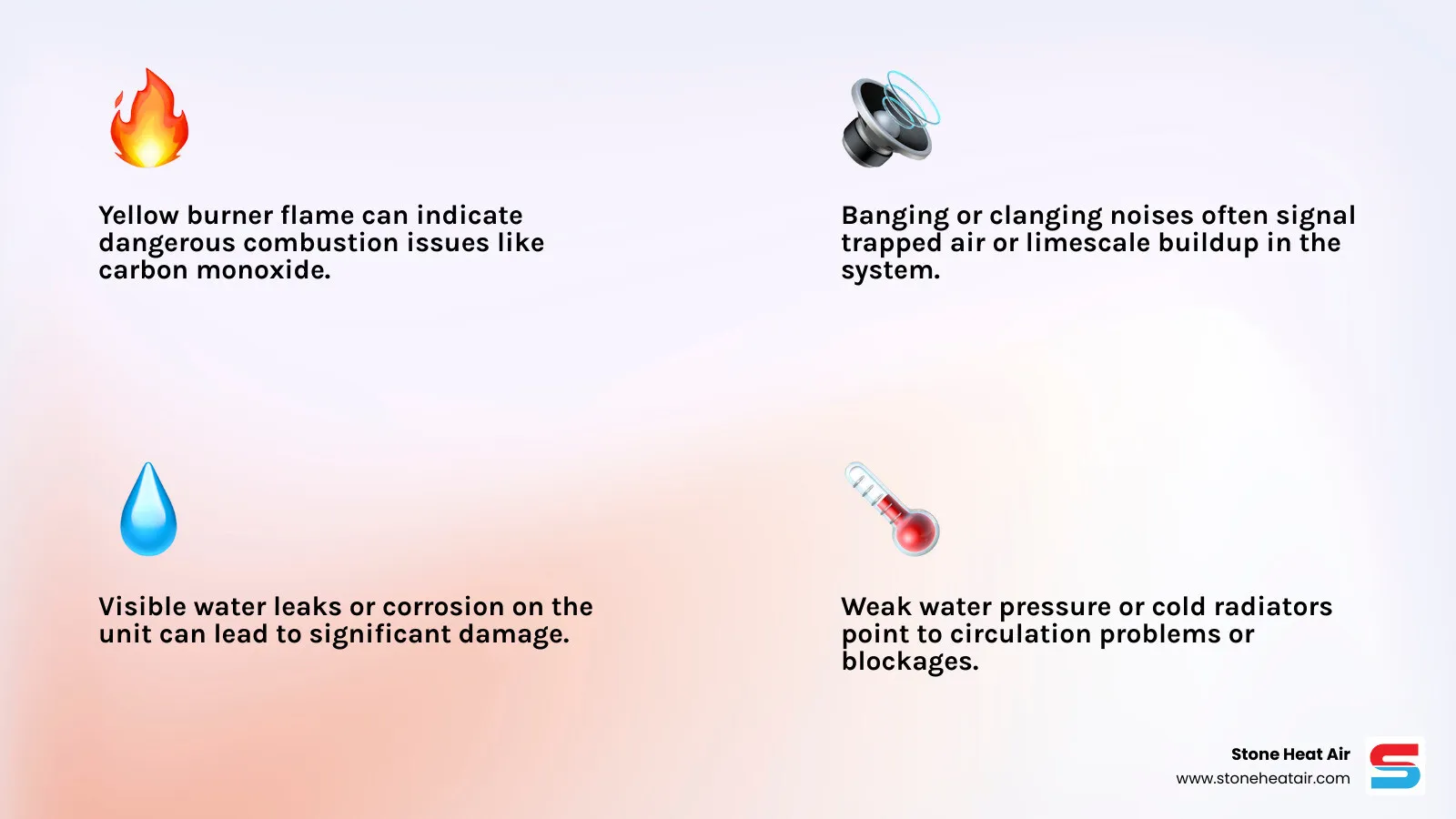 Yellow burner flame can indicate dangerous combustion issues like carbon monoxide.

Banging or clanging noises often signal trapped air or limescale buildup in the system.

Visible water leaks or corrosion on the unit can lead to significant damage.

Weak water pressure or cold radiators point to circulation problems or blockages.

Stone Heat Air
www.stoneheatair.com