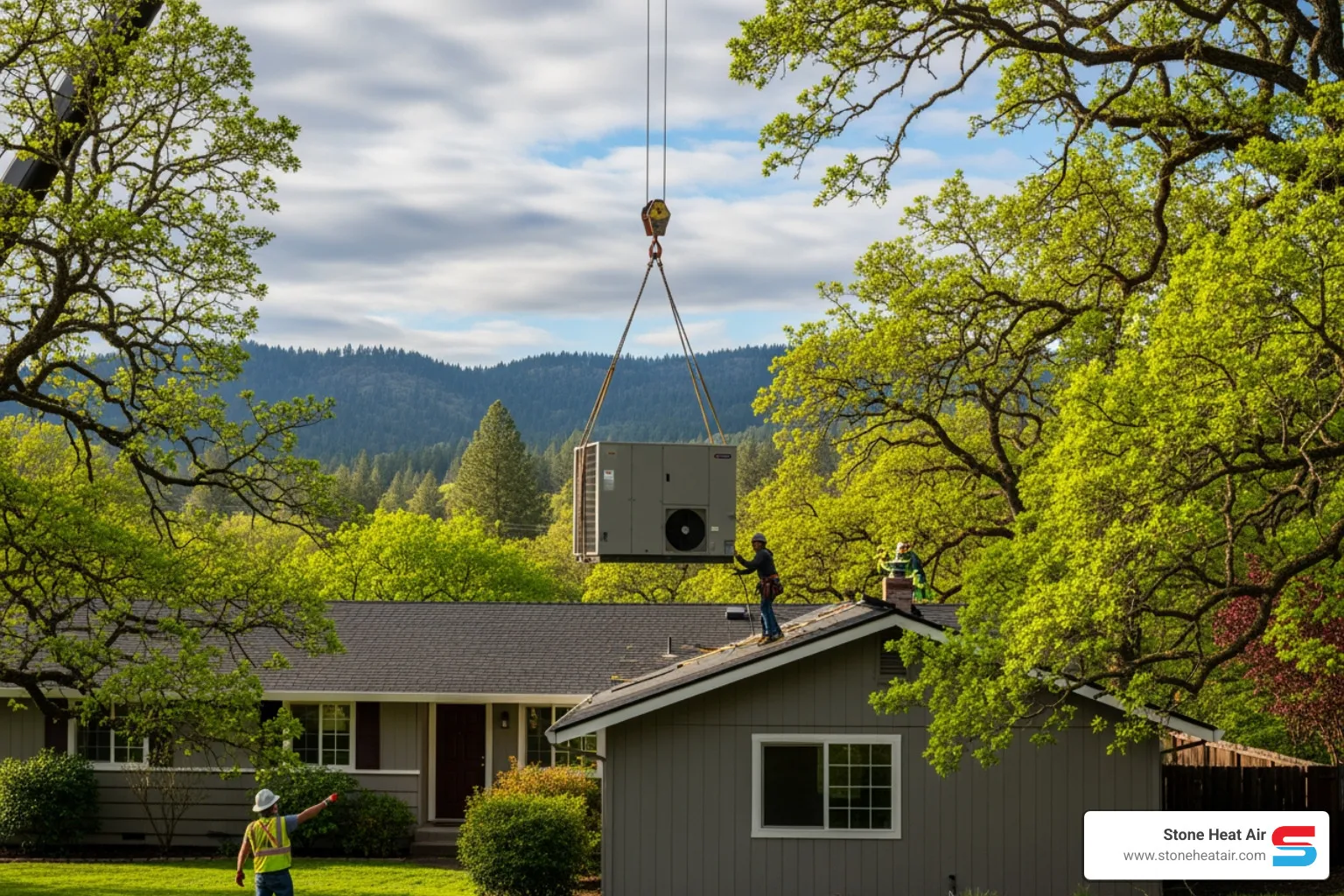 Stone Heat Air
www.stoneheatair.com