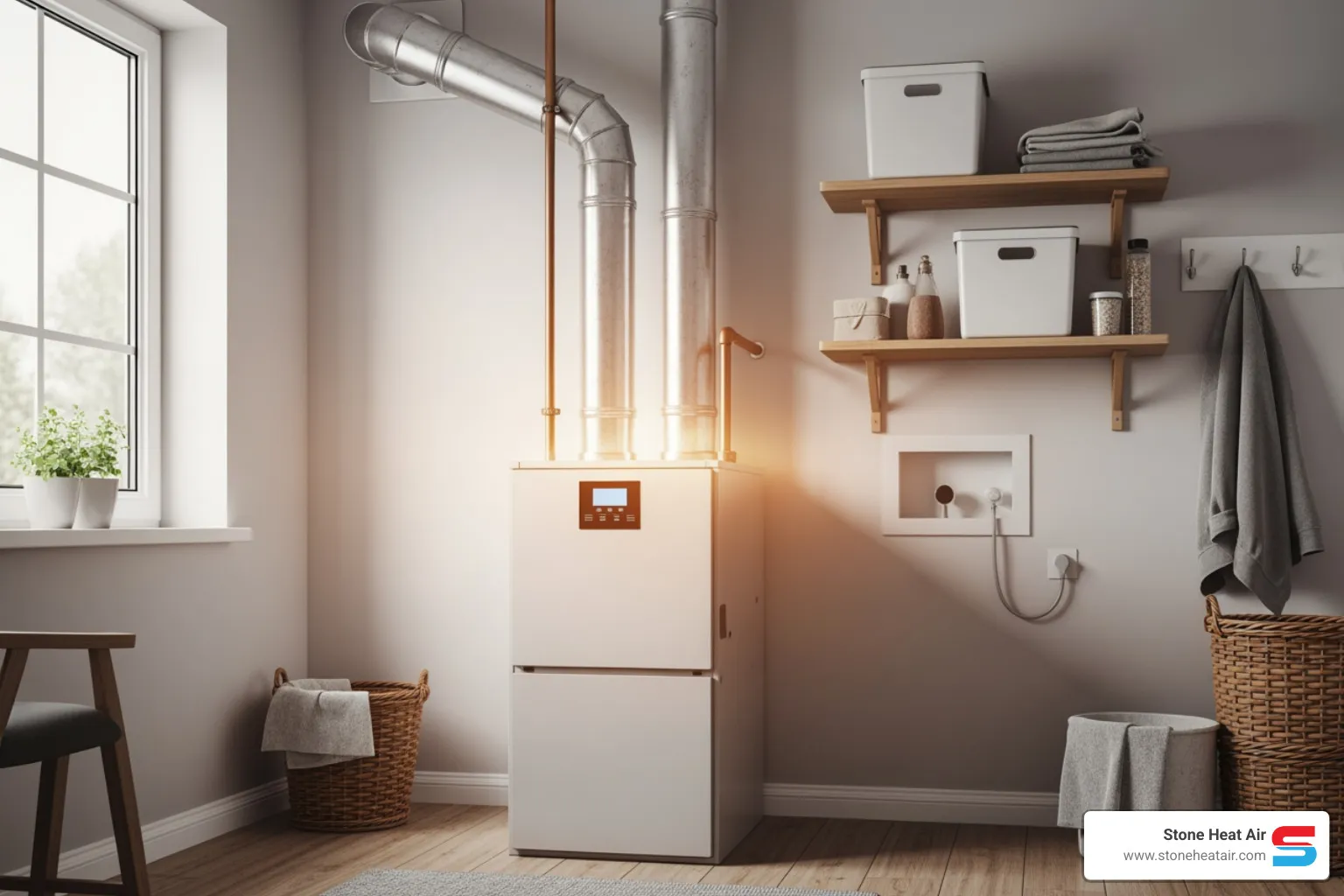 Stone Heat Air
www.stoneheatair.com