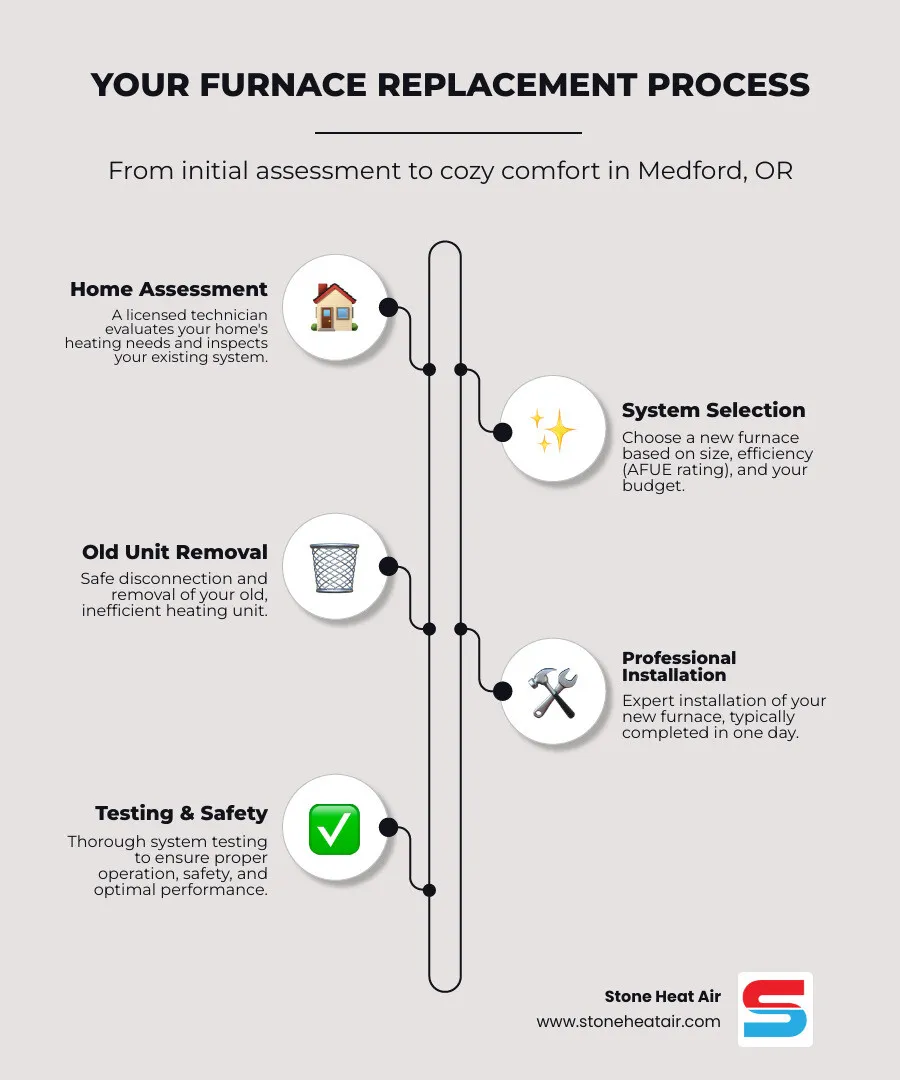 YOUR FURNACE REPLACEMENT PROCESS

From initial assessment to cozy comfort in Medford, OR

Home Assessment
A licensed technician evaluates your home's heating needs and inspects your existing system.

System Selection
Choose a new furnace based on size, efficiency (AFUE rating), and your budget.

Old Unit Removal
Safe disconnection and removal of your old, inefficient heating unit.

Professional Installation
Expert installation of your new furnace, typically completed in one day.

Testing & Safety
Thorough system testing to ensure proper operation, safety, and optimal performance.

Stone Heat Air
www.stoneheatair.com

S