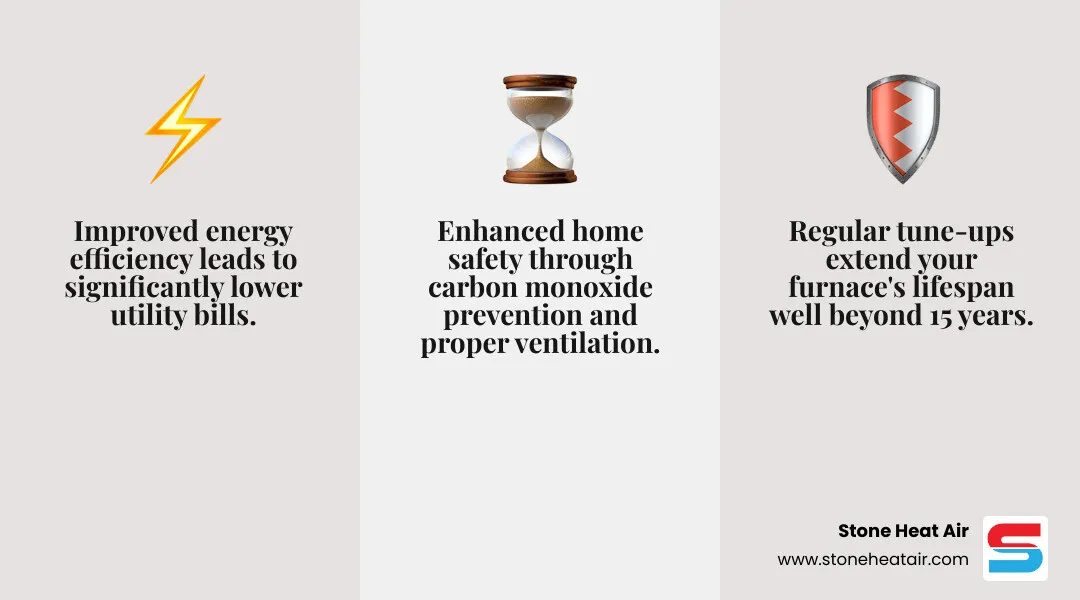 Improved energy efficiency leads to significantly lower utility bills.

Enhanced home safety through carbon monoxide prevention and proper ventilation.

Regular tune-ups extend your furnace's lifespan well beyond 15 years.

Stone Heat Air
www.stoneheatair.com