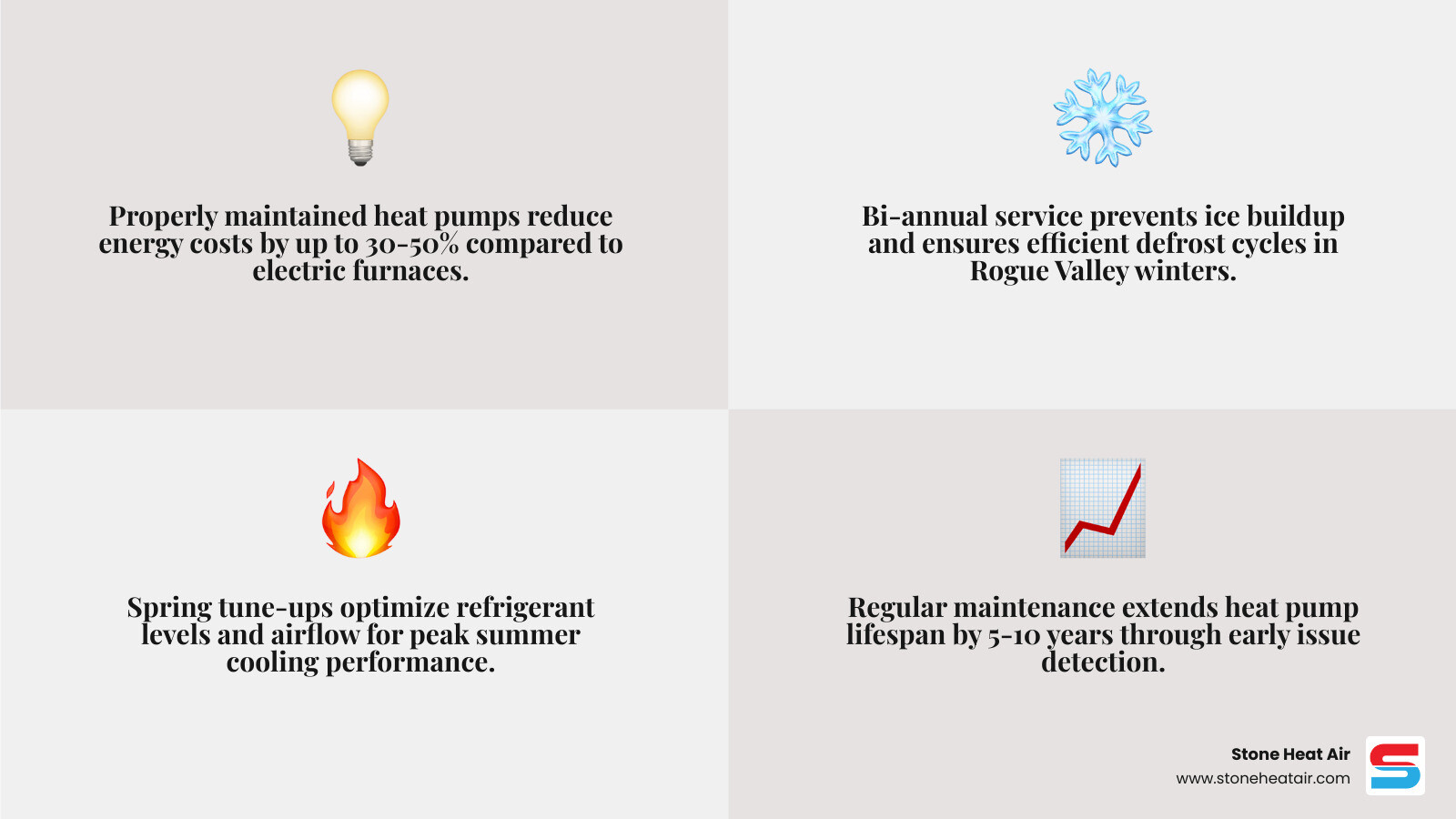 Properly maintained heat pumps reduce energy costs by up to 30-50% compared to electric furnaces.

Bi-annual service prevents ice buildup and ensures efficient defrost cycles in Rogue Valley winters.

Spring tune-ups optimize refrigerant levels and airflow for peak summer cooling performance.

Regular maintenance extends heat pump lifespan by 5-10 years through early issue detection.

Stone Heat Air
www.stoneheatair.com