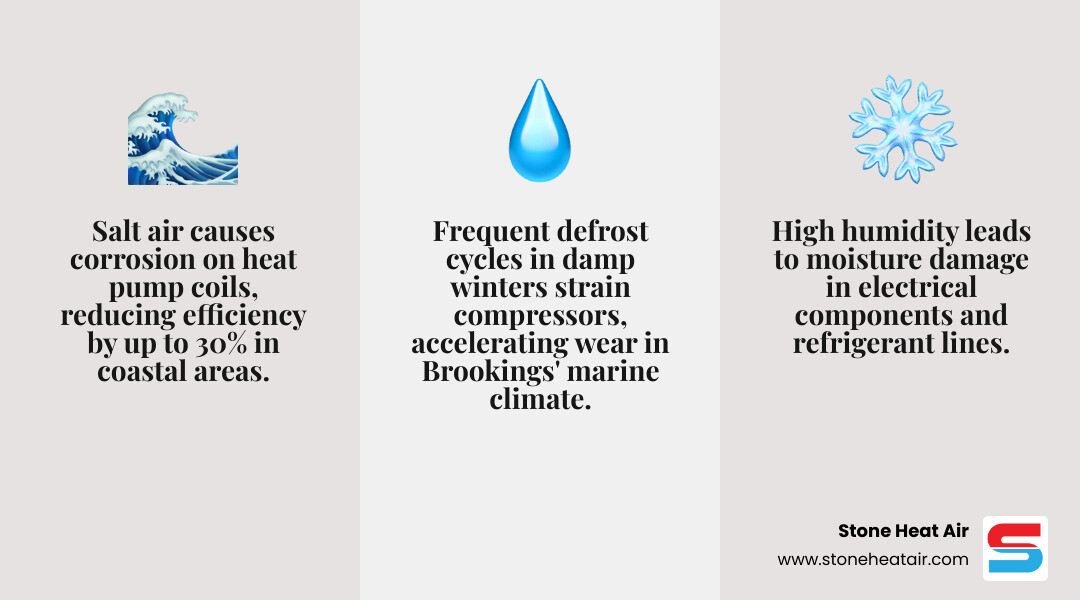 Salt air causes corrosion on heat pump coils, reducing efficiency by up to 30% in coastal areas.

Frequent defrost cycles in damp winters strain compressors, accelerating wear in Brookings' marine climate.

High humidity leads to moisture damage in electrical components and refrigerant lines.

Stone Heat Air
www.stoneheatair.com