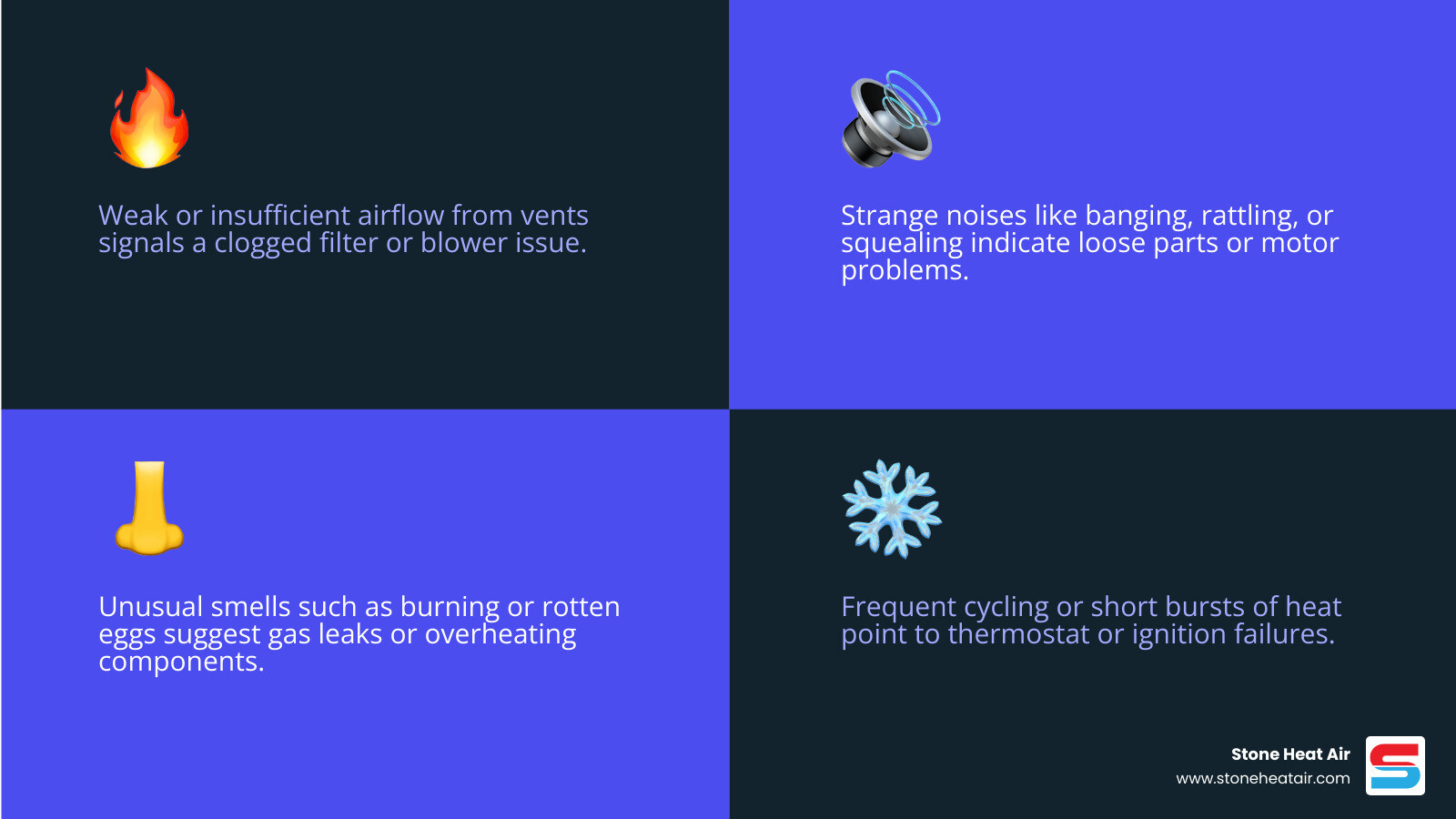 Weak or insufficient airflow from vents signals a clogged filter or blower issue.

Strange noises like banging, rattling, or squealing indicate loose parts or motor problems.

Unusual smells such as burning or rotten eggs suggest gas leaks or overheating components.

Frequent cycling or short bursts of heat point to thermostat or ignition failures.

Stone Heat Air
www.stoneheatair.com