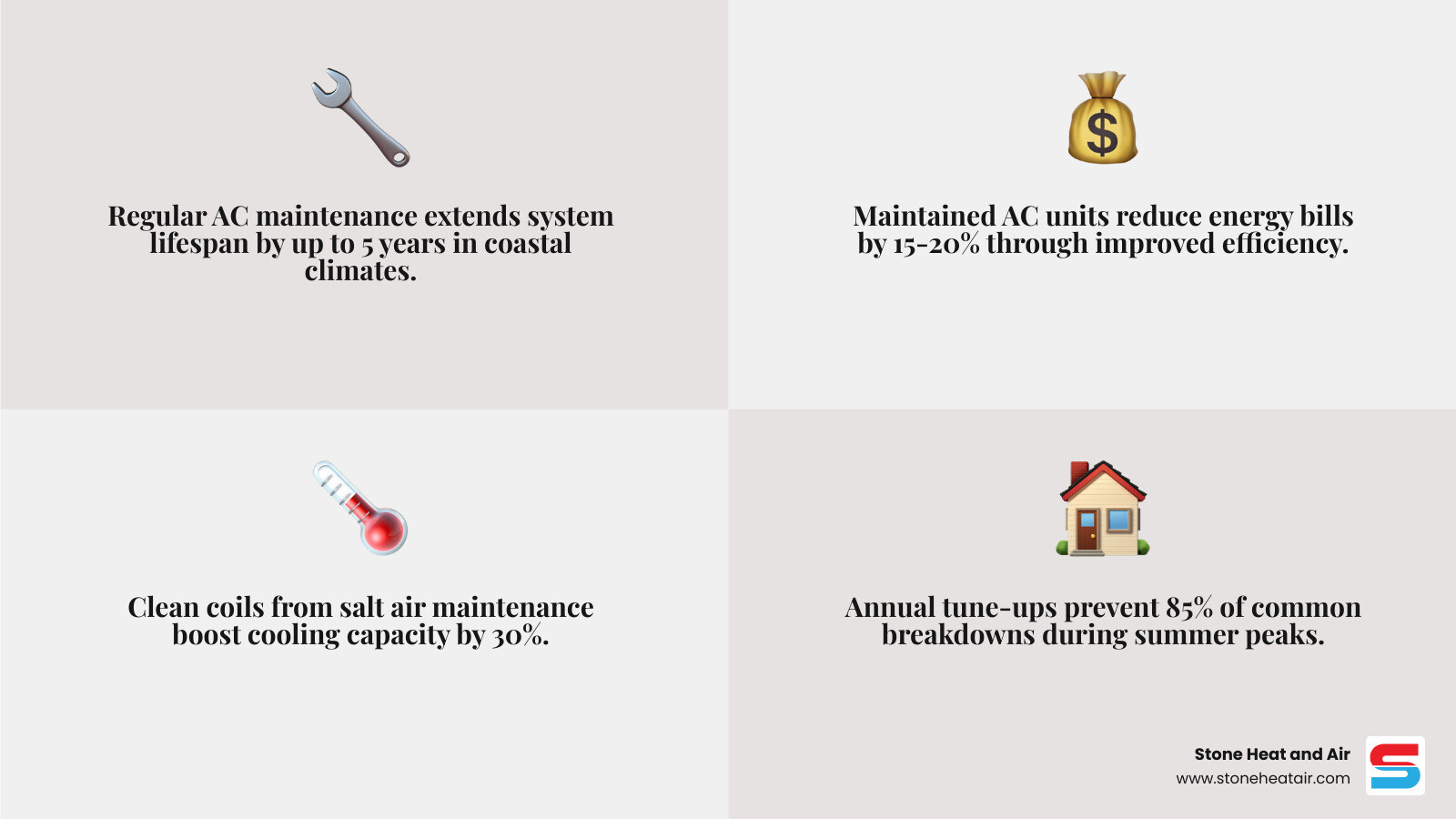 Regular AC maintenance extends system lifespan by up to 5 years in coastal climates.

Maintained AC units reduce energy bills by 15-20% through improved efficiency.

Clean coils from salt air maintenance boost cooling capacity by 30%.

Annual tune-ups prevent 85% of common breakdowns during summer peaks.

Stone Heat and Air
www.stoneheatair.com