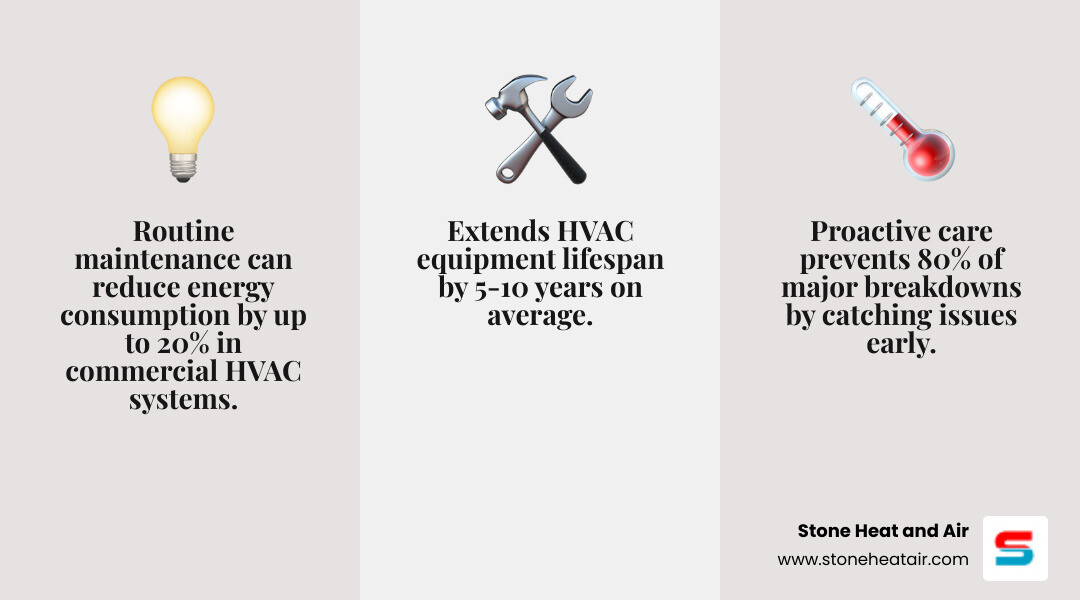 Routine maintenance can reduce energy consumption by up to 20% in commercial HVAC systems.

Extends HVAC equipment lifespan by 5-10 years on average.

Proactive care prevents 80% of major breakdowns by catching issues early.

Stone Heat and Air
www.stoneheatair.com