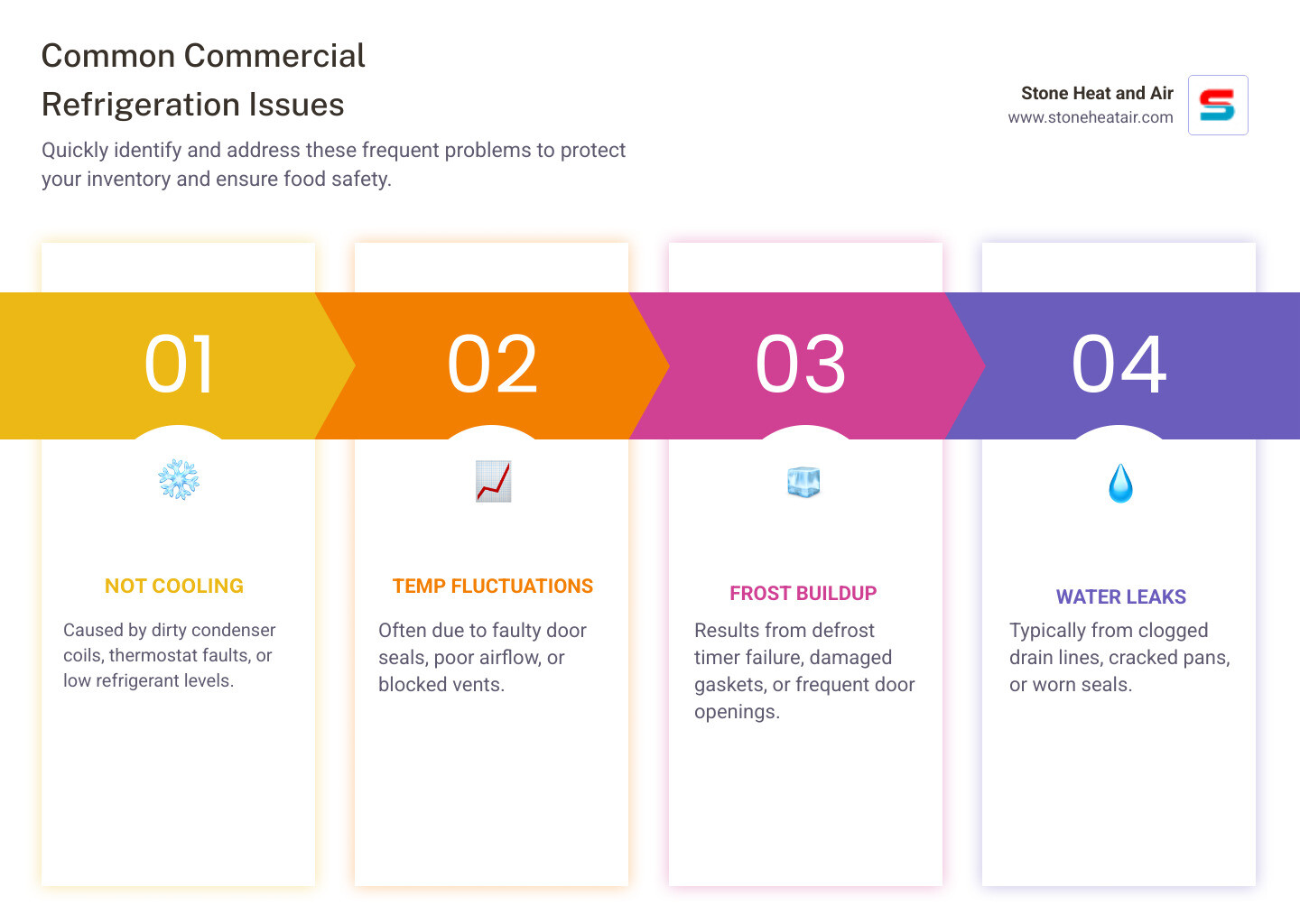 Common Commercial Refrigeration Issues

Quickly identify and address these frequent problems to protect your inventory and ensure food safety.

Stone Heat and Air
www.stoneheatair.com

01

NOT COOLING

Caused by dirty condenser coils, thermostat faults, or low refrigerant levels.

02

TEMP FLUCTUATIONS

Often due to faulty door seals, poor airflow, or blocked vents.

03

FROST BUILDUP

Results from defrost timer failure, damaged gaskets, or frequent door openings.

04

WATER LEAKS

Typically from clogged drain lines, cracked pans, or worn seals.