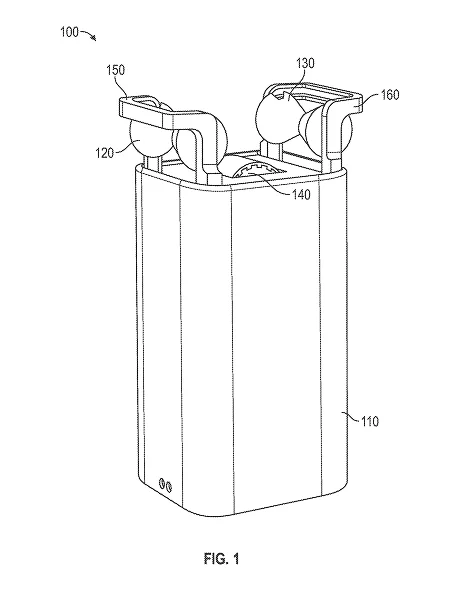 100
150
130
160
120
140
110
FIG. 1