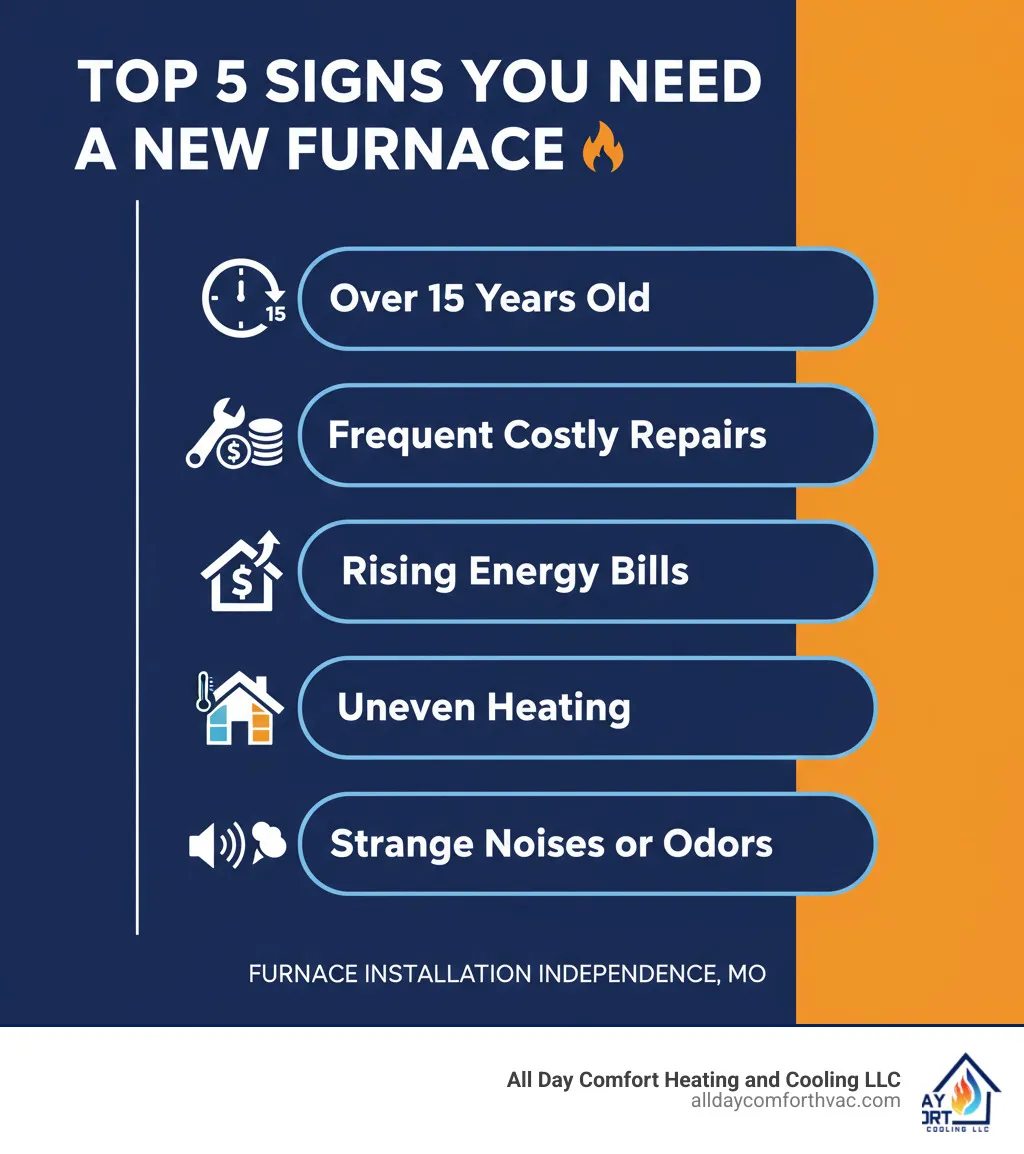 TOP 5 SIGNS YOU NEED A NEW FURNACE

15

Over 15 Years Old

Frequent Costly Repairs

Rising Energy Bills

Uneven Heating

Strange Noises or Odors

FURNACE INSTALLATION INDEPENDENCE, MO

All Day Comfort Heating and Cooling LLC
alldaycomforthvac.com

AY
ORT
COOLING LLC