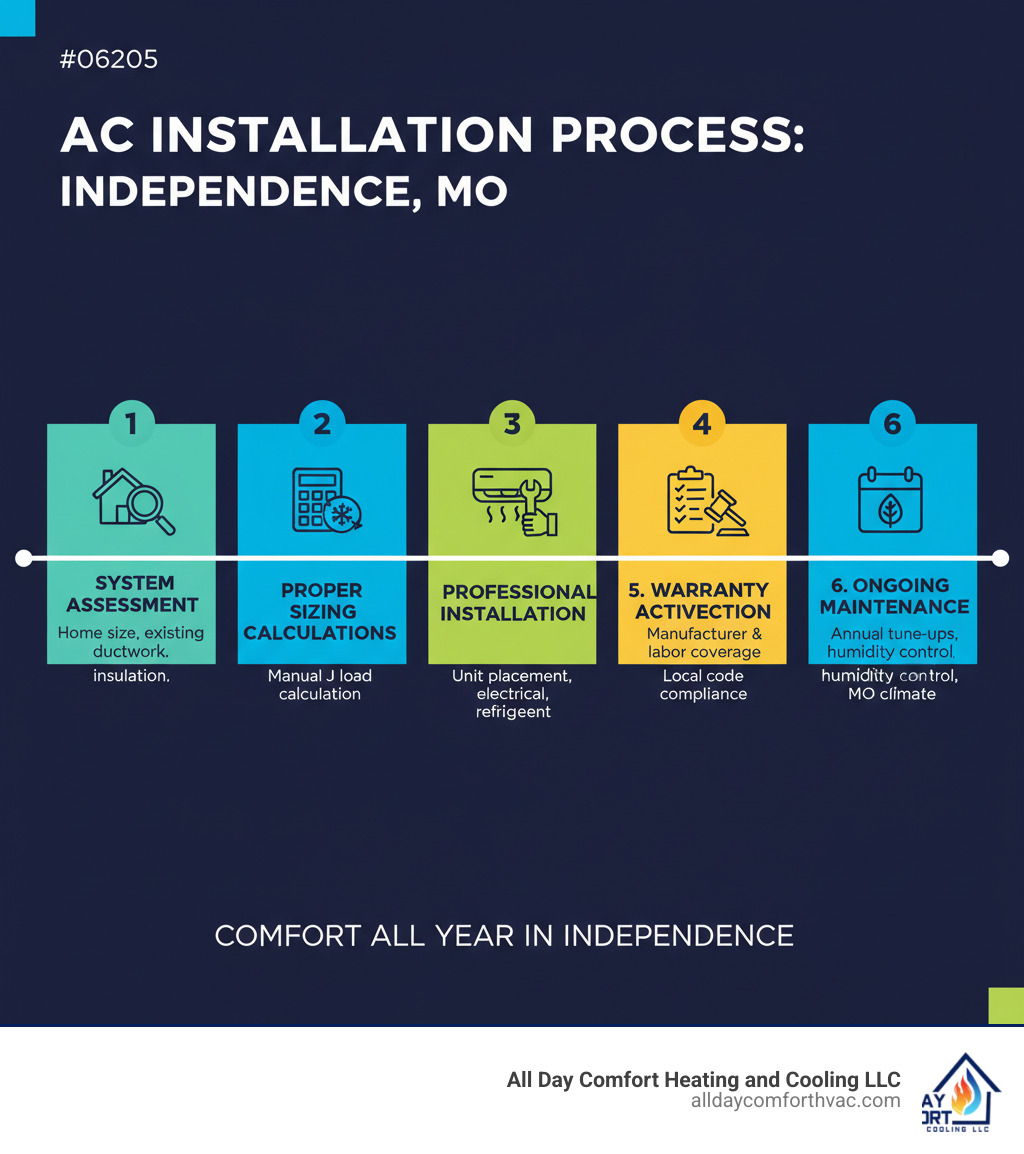 #06205

AC INSTALLATION PROCESS: INDEPENDENCE, MO

1
SYSTEM ASSESSMENT
Home size, existing ductwork. insulation.

2
PROPER SIZING CALCULATIONS
Manual J load calculation

3
PROFESSIONAL INSTALLATION
Unit placement, electrical, refrigeent

4
5. WARRANTY ACTIVECTION
Manufacturer & labor coverage
Local code compliance

6
6. ONGOING MAINTENANCE
Annual tune-ups, humidity control. humidity control, MO climate

COMFORT ALL YEAR IN INDEPENDENCE

All Day Comfort Heating and Cooling LLC
alldaycomforthvac.com

AY
ORT
COOLING LLC