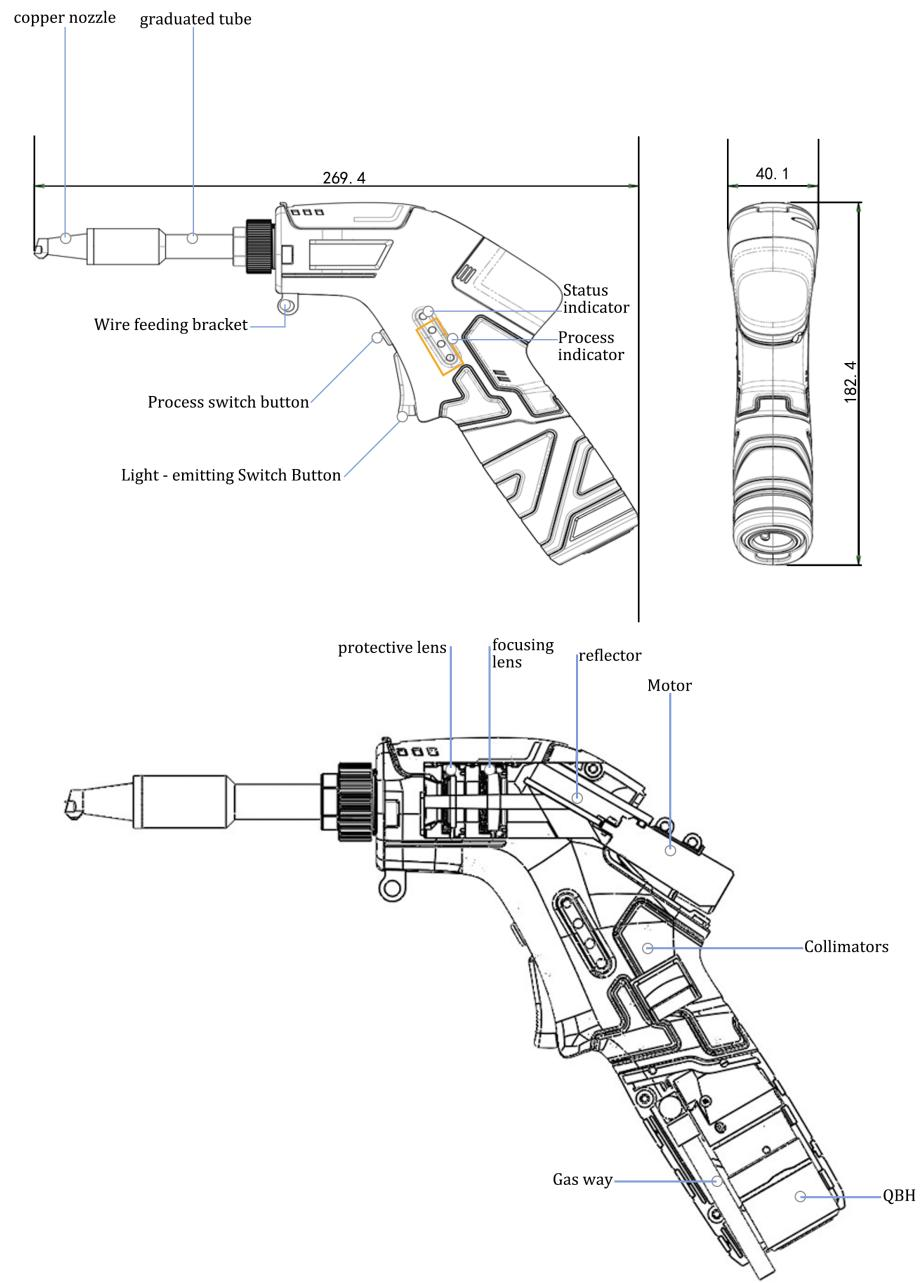 copper nozzle
graduated tube
269. 4
40. 1
182. 4
Status indicator
Process indicator
Wire feeding bracket
Process switch button
Light - emitting Switch Button
protective lens
focusing lens
reflector
Motor
Collimators
Gas way
QBH