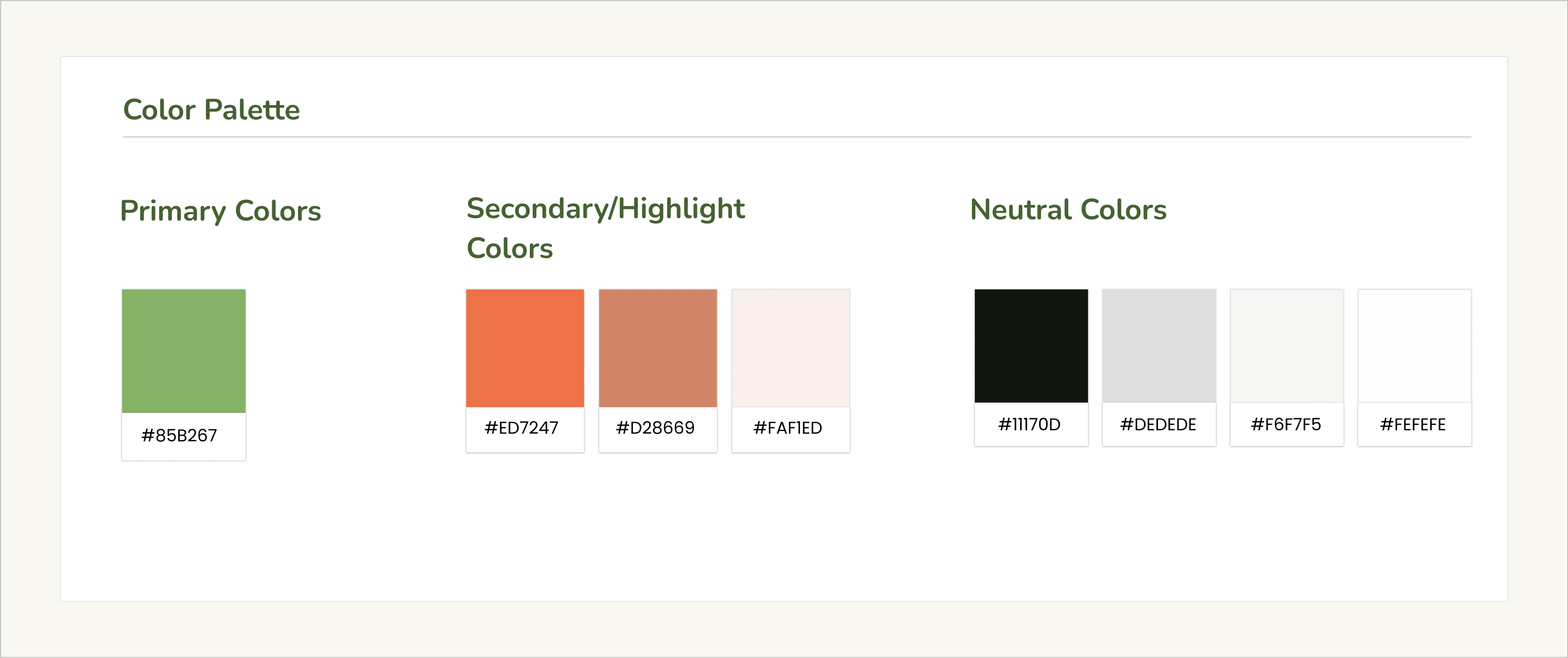 Color Palette

Primary Colors

#85B267

Secondary/Highlight Colors

#ED7247

#D28669

#FAF1ED

Neutral Colors

#11170D

#DEDEDE

#F6F7F5

#FEFEFE