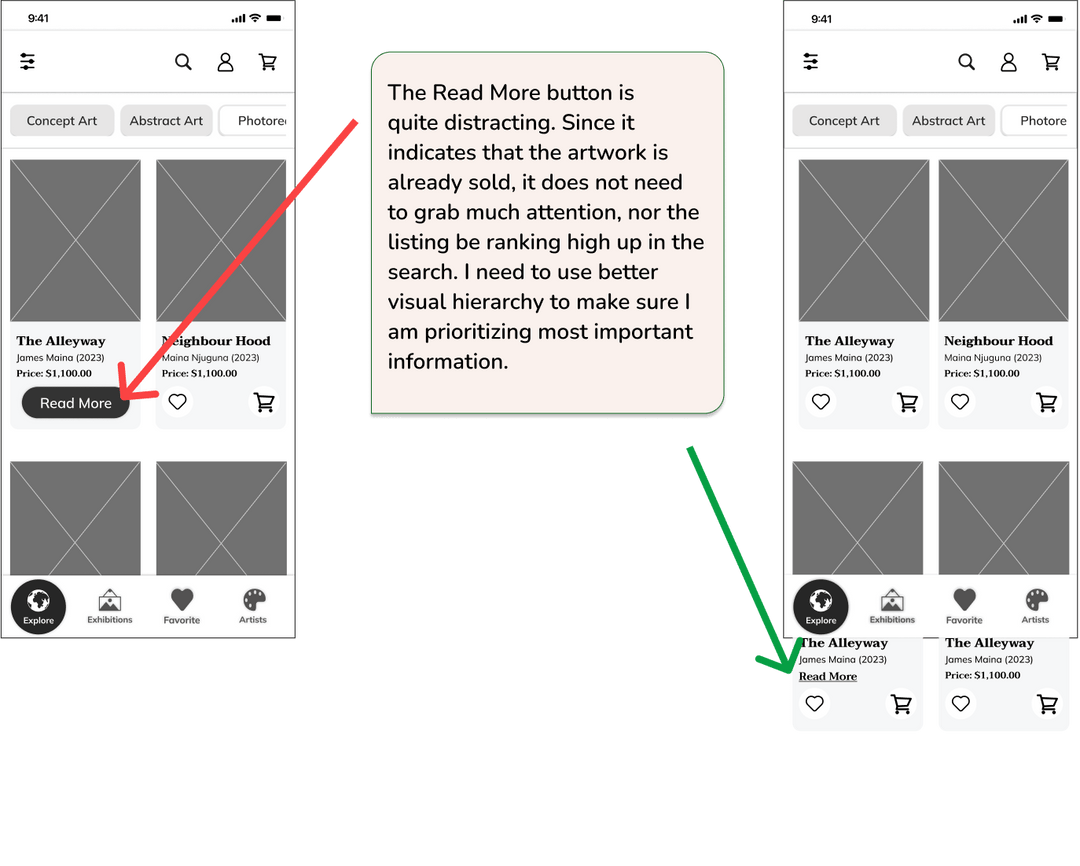 9:41

Concept Art
Abstract Art
Photore

The Alleyway
James Maina (2023)
Price: $1,100.00
Read More

Neighbour Hood
Maina Njuguna (2023)
Price: $1,100.00

Explore
Exhibitions
Favorite
Artists

The Read More button is quite distracting. Since it indicates that the artwork is already sold, it does not need to grab much attention, nor the listing be ranking high up in the search. I need to use better visual hierarchy to make sure I am prioritizing most important information.

9:41

Concept Art
Abstract Art
Photore

The Alleyway
James Maina (2023)
Price: $1,100.00

Neighbour Hood
Maina Njuguna (2023)
Price: $1,100.00

Explore
Exhibitions
Favorite
Artists

The Alleyway
James Maina (2023)
Read More

The Alleyway
James Maina (2023)
Price: $1,100.00