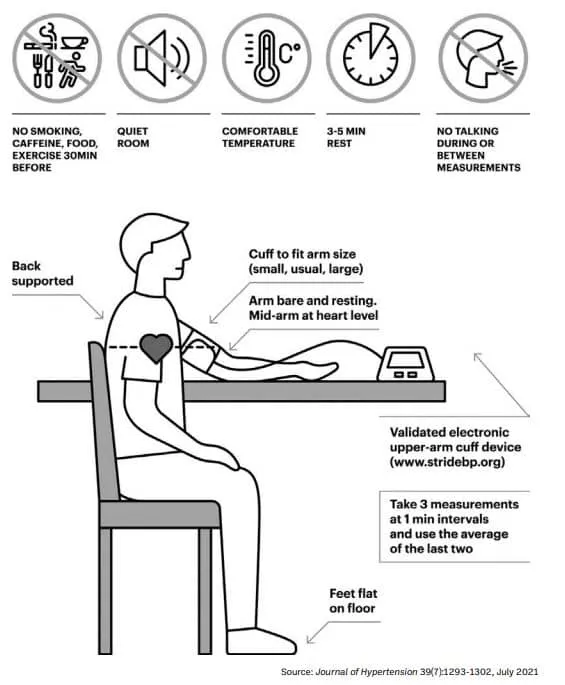 C°

NO SMOKING, CAFFEINE, FOOD, EXERCISE 30MIN BEFORE

QUIET ROOM

COMFORTABLE TEMPERATURE

3-5 MIN REST

NO TALKING DURING OR BETWEEN MEASUREMENTS

Back supported

Cuff to fit arm size (small, usual, large)

Arm bare and resting. Mid-arm at heart level

Validated electronic upper-arm cuff device (www.stridebp.org)

Take 3 measurements at 1 min intervals and use the average of the last two

Feet flat on floor

Source: Journal of Hypertension 39(7):1293-1302, July 2021