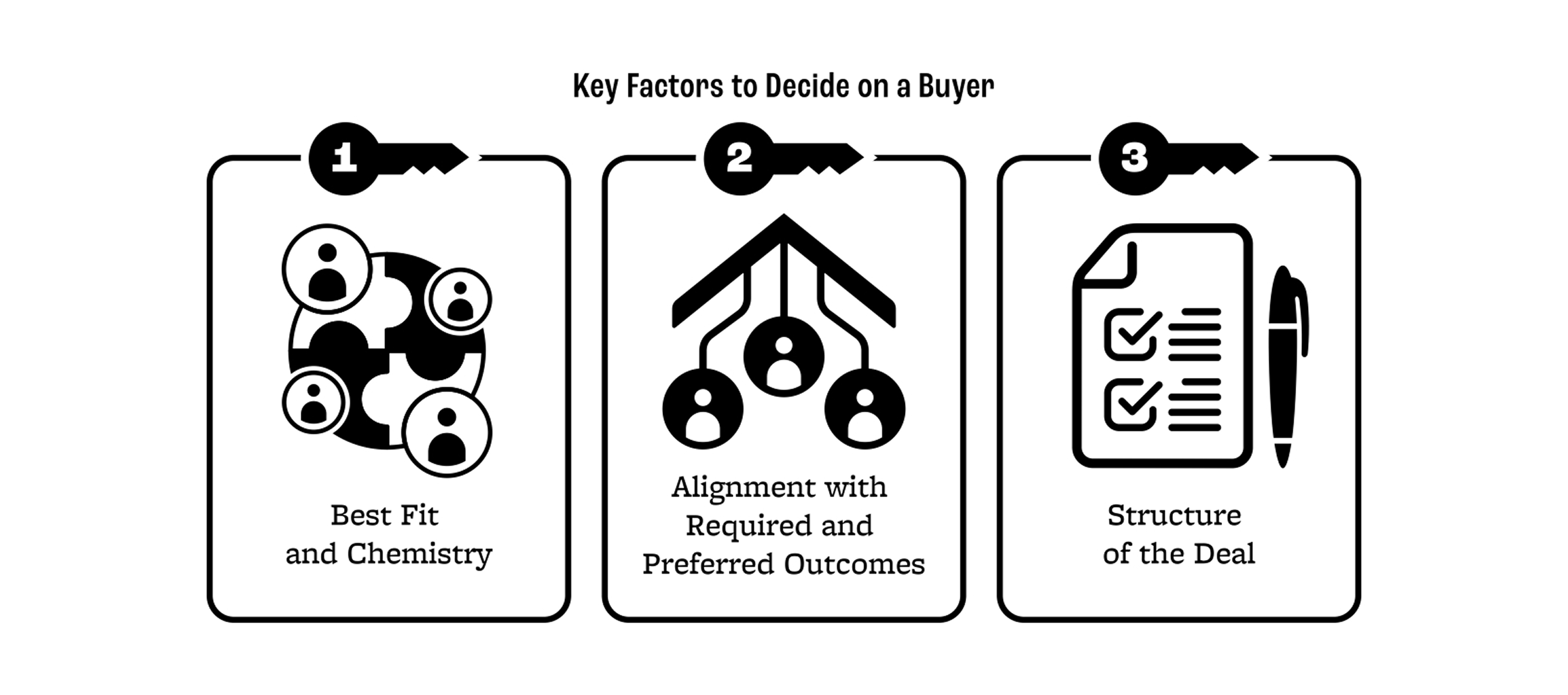 Key Factors to Decide on a Buyer

1

Best Fit and Chemistry

2

Alignment with Required and Preferred Outcomes

3

Structure of the Deal