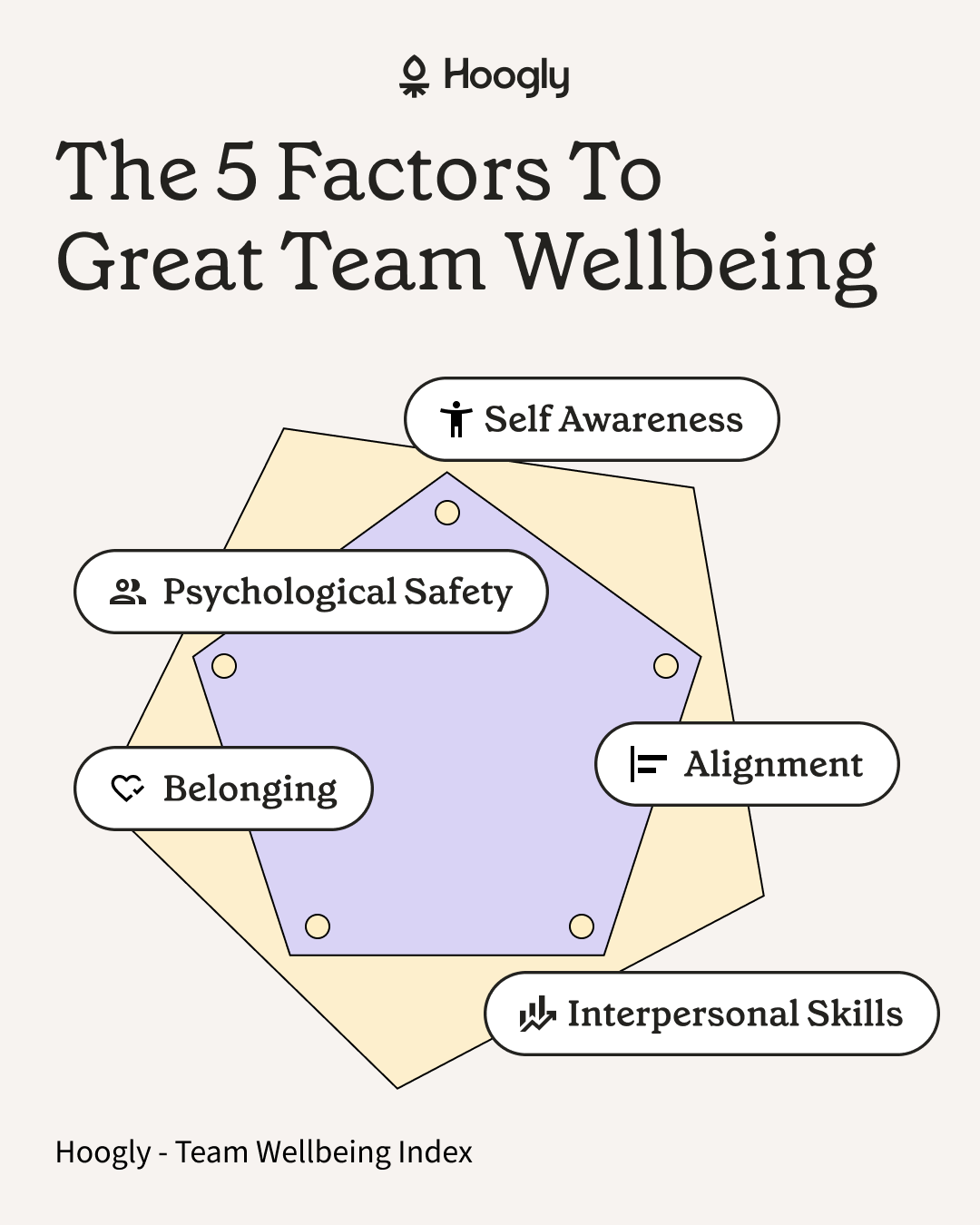 Hoogly

The 5 Factors To Great Team Wellbeing

Self Awareness

Psychological Safety

Alignment

Belonging

Interpersonal Skills

Hoogly - Team Wellbeing Index