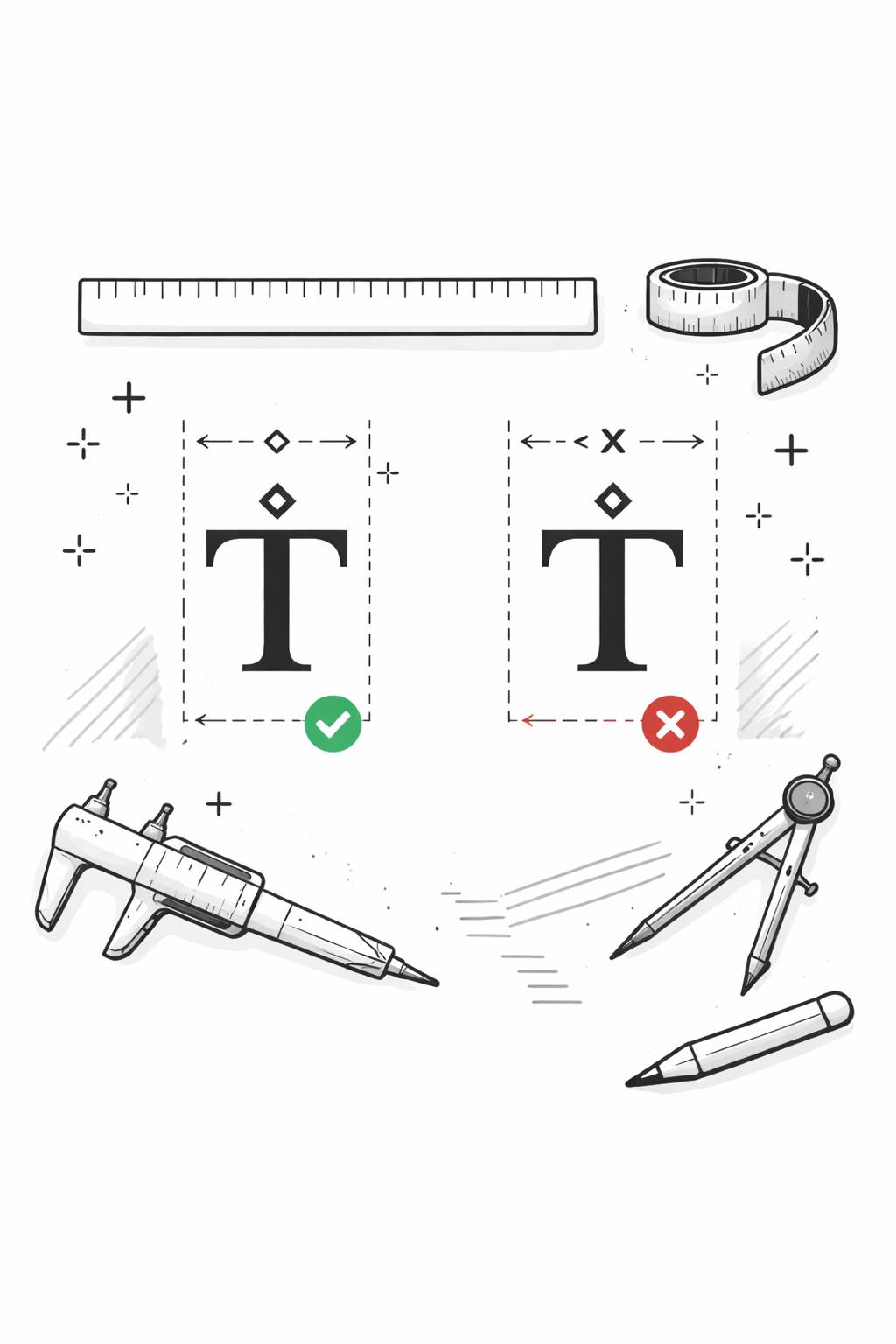 T

T