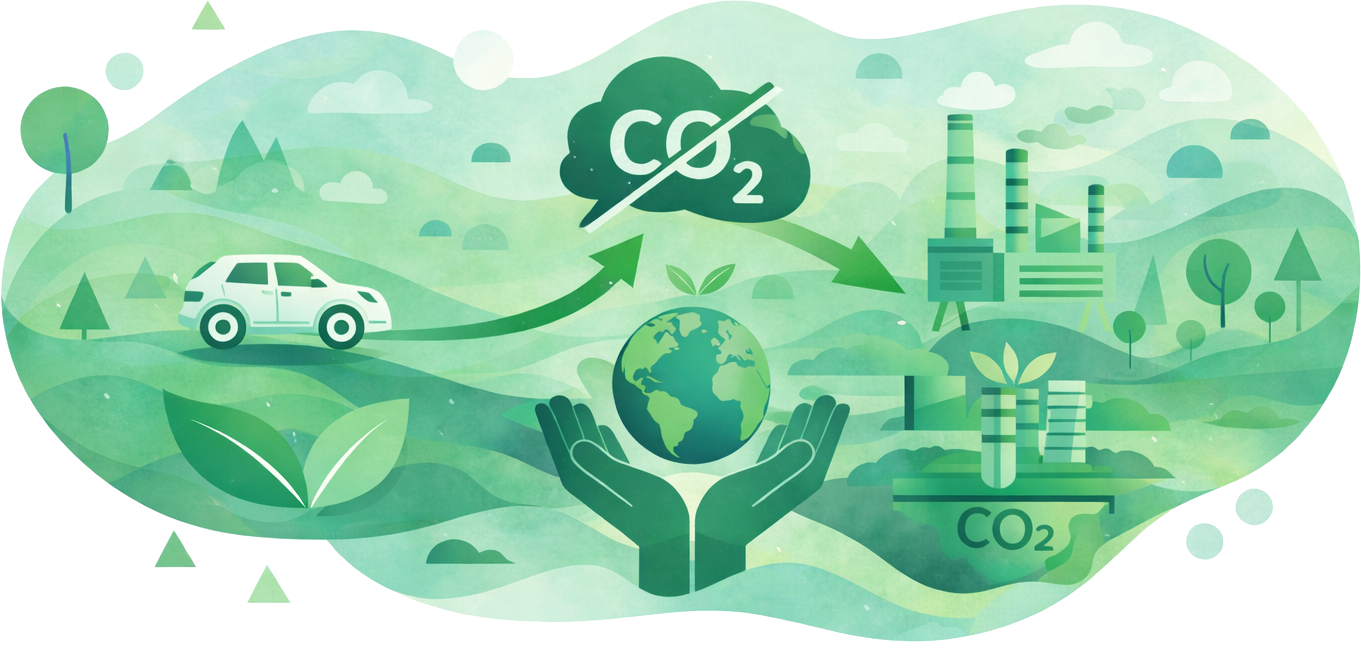 $CO_2$

$CO_2$