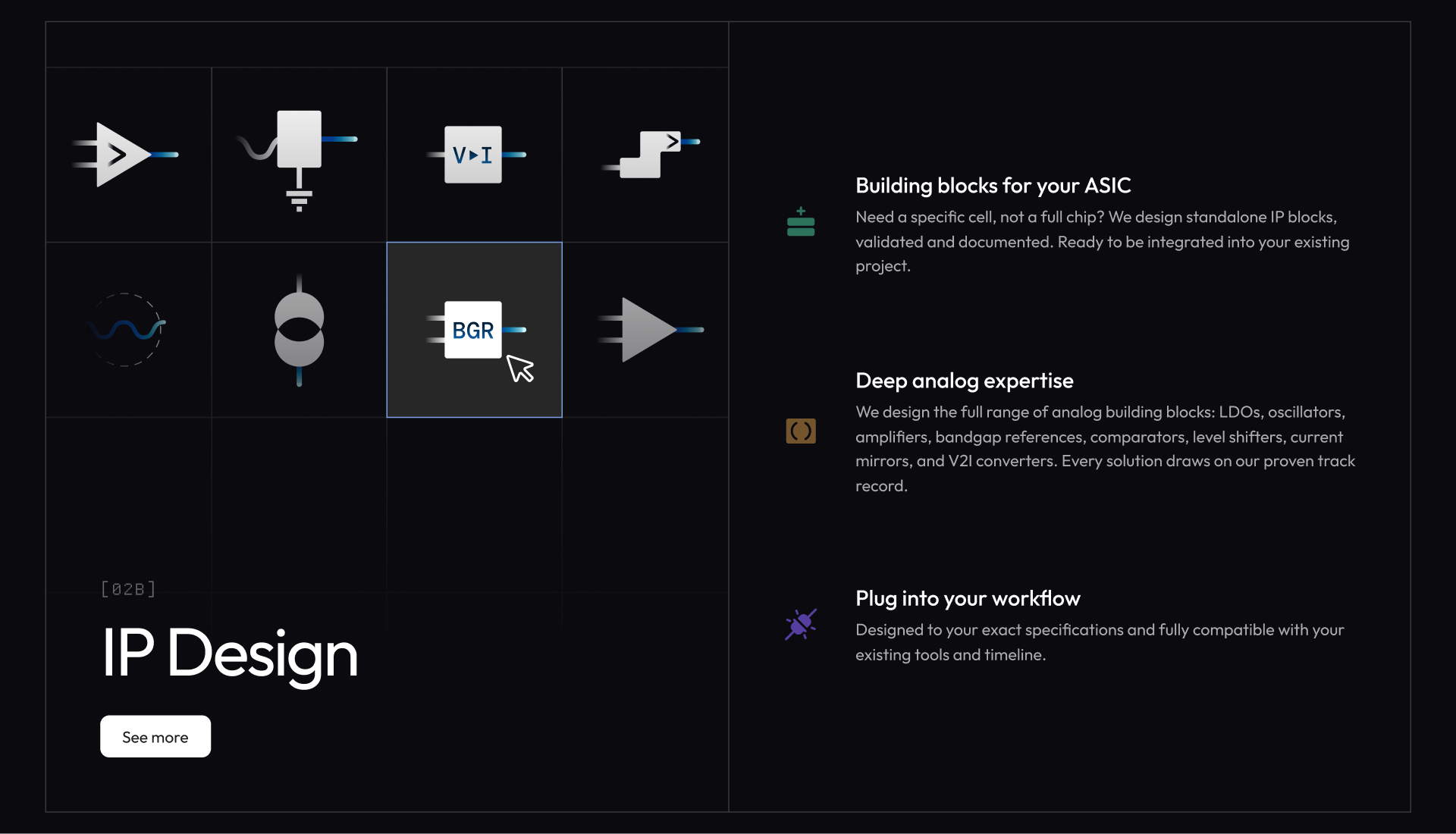 V▸I

BGR

[02B]

IP Design

See more

Building blocks for your ASIC

Need a specific cell, not a full chip? We design standalone IP blocks, validated and documented. Ready to be integrated into your existing project.

Deep analog expertise

We design the full range of analog building blocks: LDOs, oscillators, amplifiers, bandgap references, comparators, level shifters, current mirrors, and V2I converters. Every solution draws on our proven track record.

Plug into your workflow

Designed to your exact specifications and fully compatible with your existing tools and timeline.