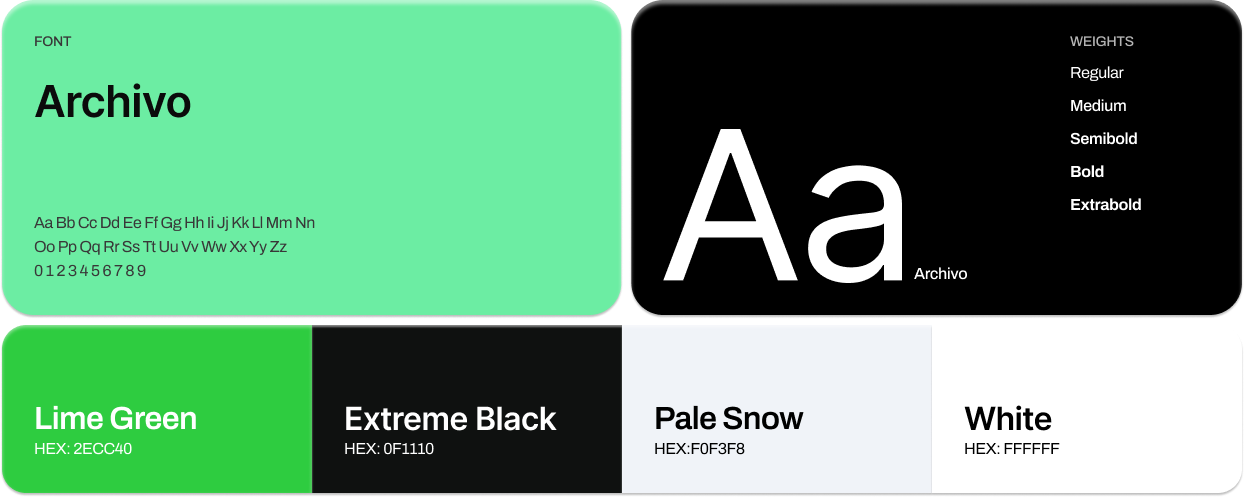 FONT

Archivo

Aa Bb Cc Dd Ee Ff Gg Hh Ii Jj Kk Ll Mm Nn
Oo Pp Qq Rr Ss Tt Uu Vv Ww Xx Yy Zz
0 1 2 3 4 5 6 7 8 9

Aa

Archivo

WEIGHTS
Regular
Medium
Semibold
Bold
Extrabold

Lime Green
HEX: 2ECC40

Extreme Black
HEX: 0F1110

Pale Snow
HEX:F0F3F8

White
HEX: FFFFFF