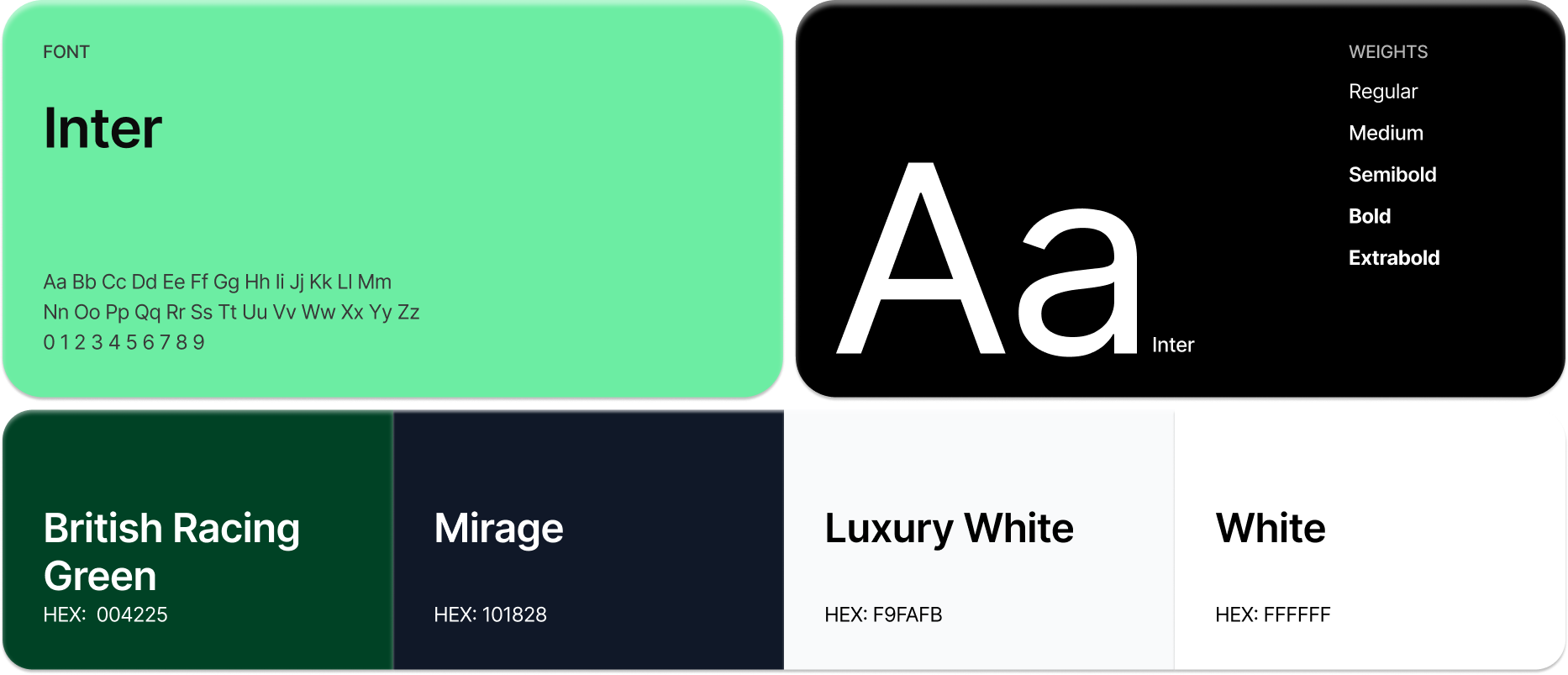 FONT

Inter

Aa Bb Cc Dd Ee Ff Gg Hh Ii Jj Kk Ll Mm
Nn Oo Pp Qq Rr Ss Tt Uu Vv Ww Xx Yy Zz
0 1 2 3 4 5 6 7 8 9

Aa

Inter

WEIGHTS

Regular

Medium

Semibold

Bold

Extrabold

British Racing Green
HEX: 004225

Mirage

HEX: 101828

Luxury White

HEX: F9FAFB

White

HEX: FFFFFF