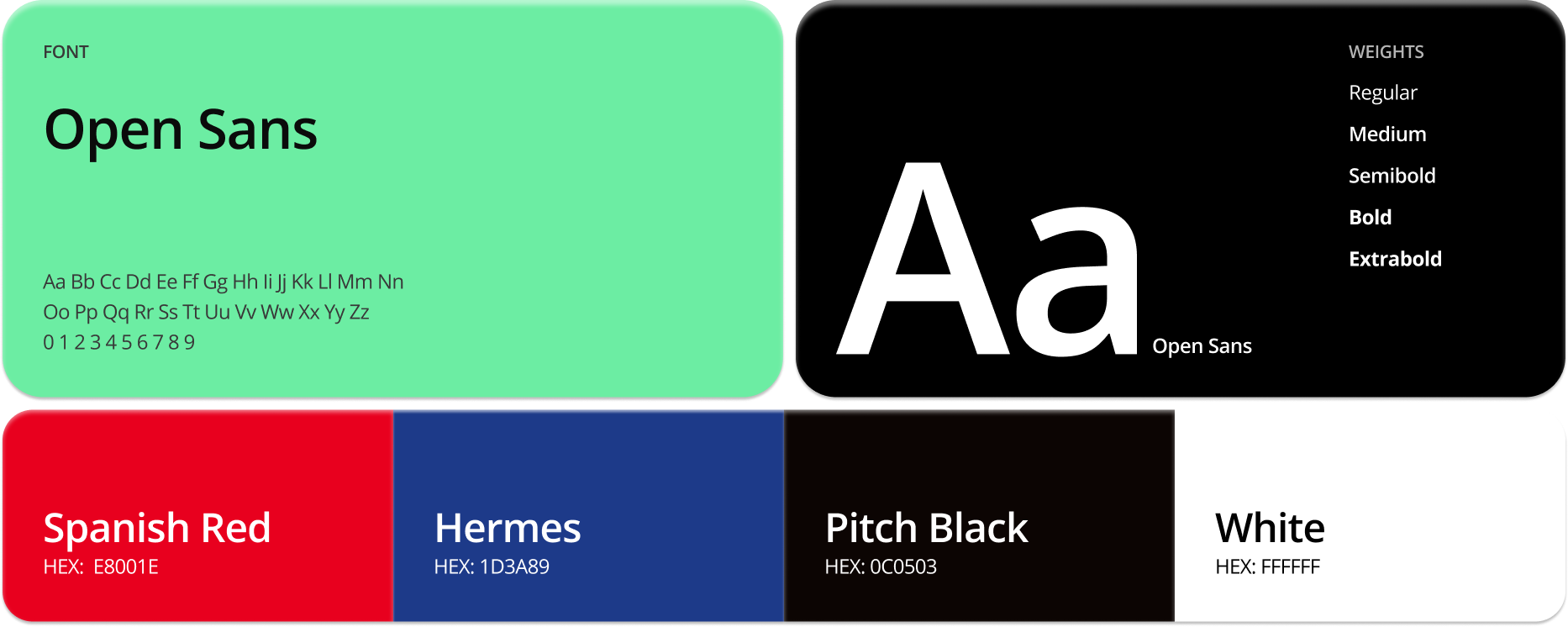 FONT

Open Sans

Aa Bb Cc Dd Ee Ff Gg Hh Ii Jj Kk Ll Mm Nn
Oo Pp Qq Rr Ss Tt Uu Vv Ww Xx Yy Zz
0 1 2 3 4 5 6 7 8 9

Aa

Open Sans

WEIGHTS
Regular
Medium
Semibold
Bold
Extrabold

Spanish Red
HEX: E8001E

Hermes
HEX: 1D3A89

Pitch Black
HEX: 0C0503

White
HEX: FFFFFF