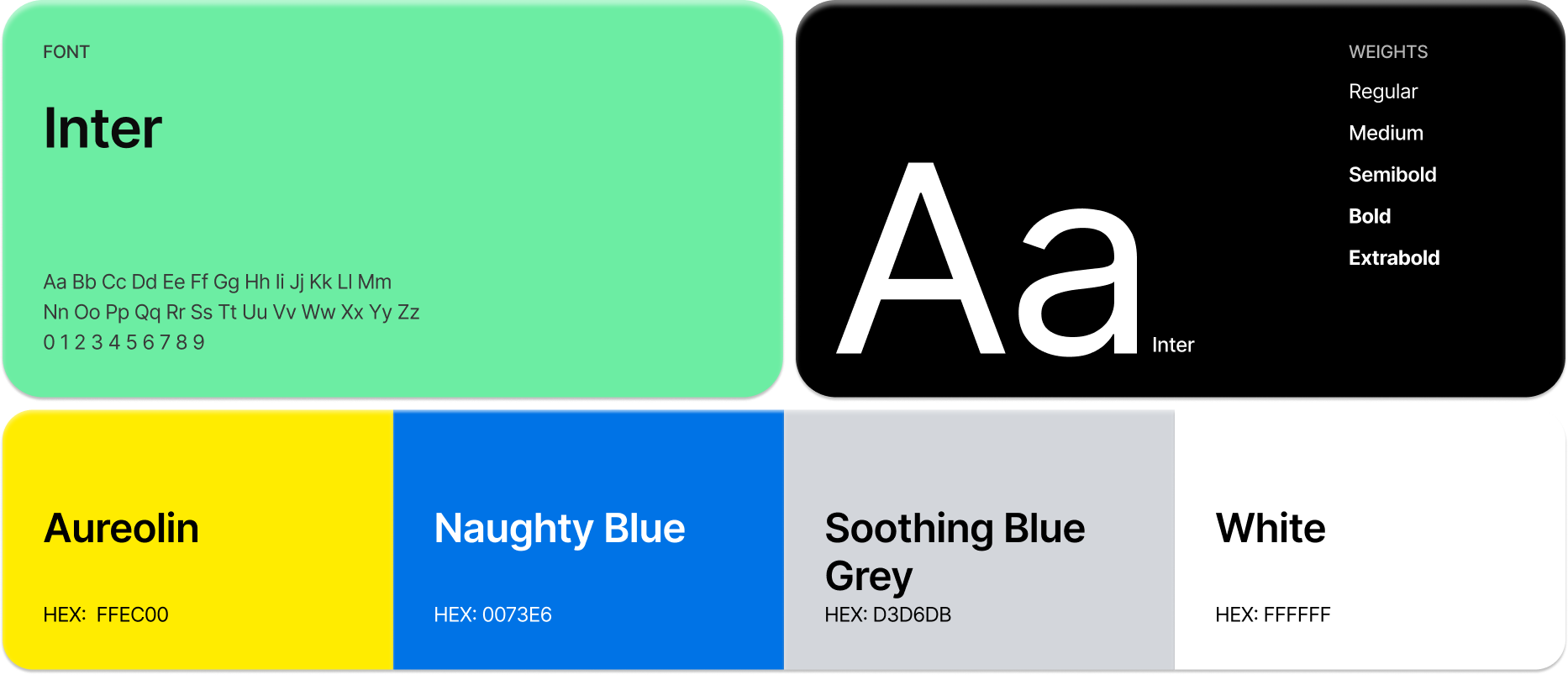 FONT

Inter

Aa Bb Cc Dd Ee Ff Gg Hh Ii Jj Kk Ll Mm
Nn Oo Pp Qq Rr Ss Tt Uu Vv Ww Xx Yy Zz
0 1 2 3 4 5 6 7 8 9

Aa

Inter

WEIGHTS
Regular
Medium
Semibold
Bold
Extrabold

Aureolin

HEX: FFEC00

Naughty Blue

HEX: 0073E6

Soothing Blue Grey

HEX: D3D6DB

White

HEX: FFFFFF