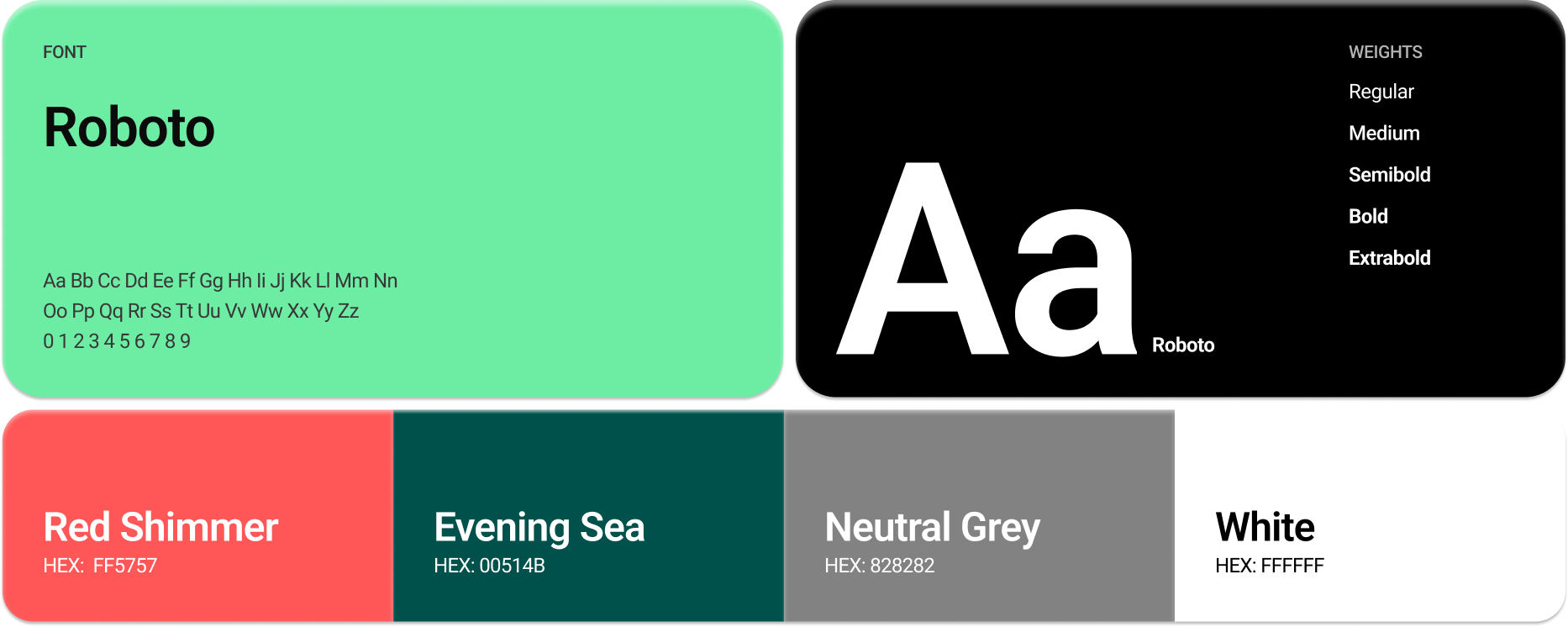 FONT

Roboto

Aa Bb Cc Dd Ee Ff Gg Hh Ii Jj Kk Ll Mm Nn
Oo Pp Qq Rr Ss Tt Uu Vv Ww Xx Yy Zz
0 1 2 3 4 5 6 7 8 9

Aa

Roboto

WEIGHTS

Regular

Medium

Semibold

Bold

Extrabold

Red Shimmer
HEX: FF5757

Evening Sea
HEX: 00514B

Neutral Grey
HEX: 828282

White
HEX: FFFFFF