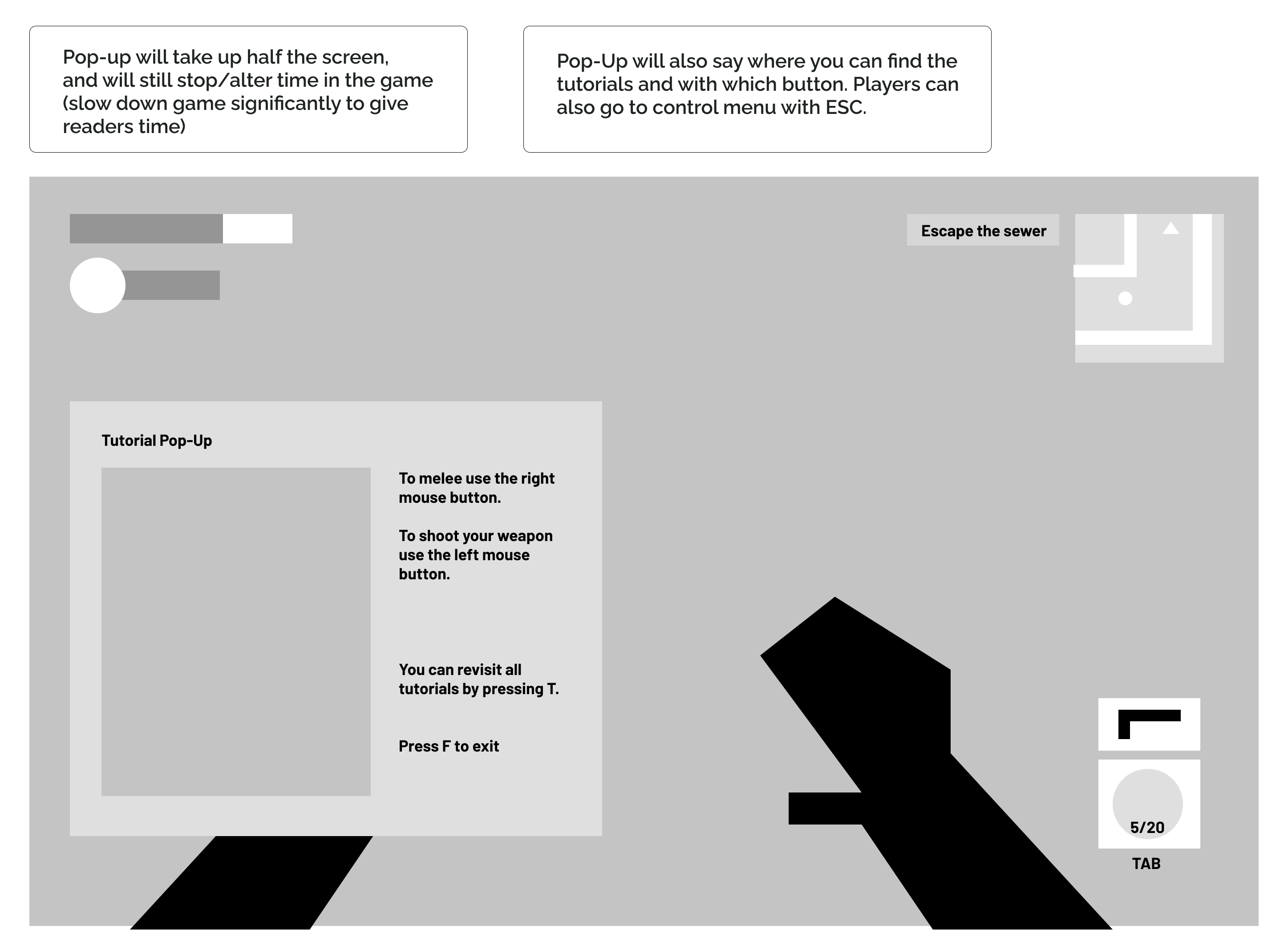 Pop-up will take up half the screen, and will still stop/alter time in the game (slow down game significantly to give readers time)

Pop-Up will also say where you can find the tutorials and with which button. Players can also go to control menu with ESC.

Escape the sewer

Tutorial Pop-Up

To melee use the right mouse button.

To shoot your weapon use the left mouse button.

You can revisit all tutorials by pressing T.

Press F to exit

5/20

TAB