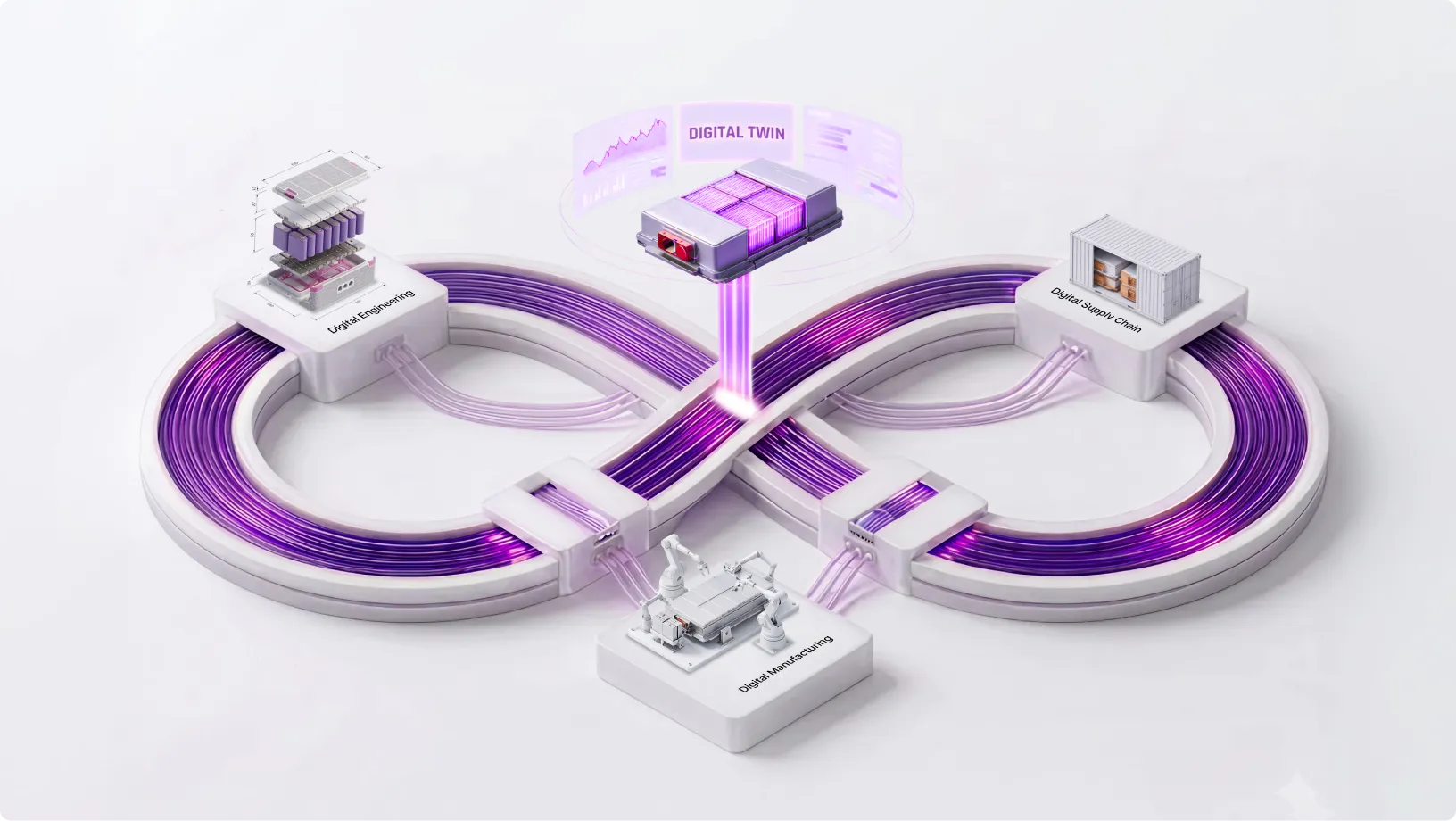 DIGITAL TWIN

Digital Engineering

Digital Supply Chain

Digital Manufacturing