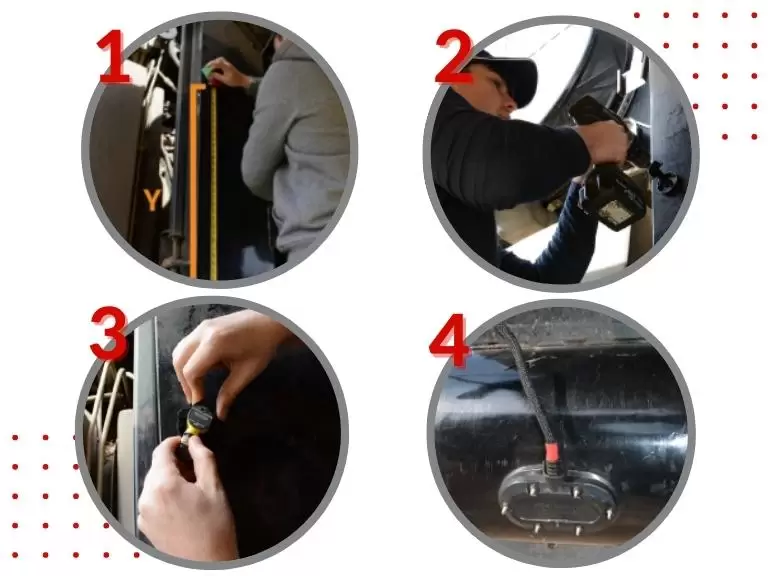 1
Y
2
3
4