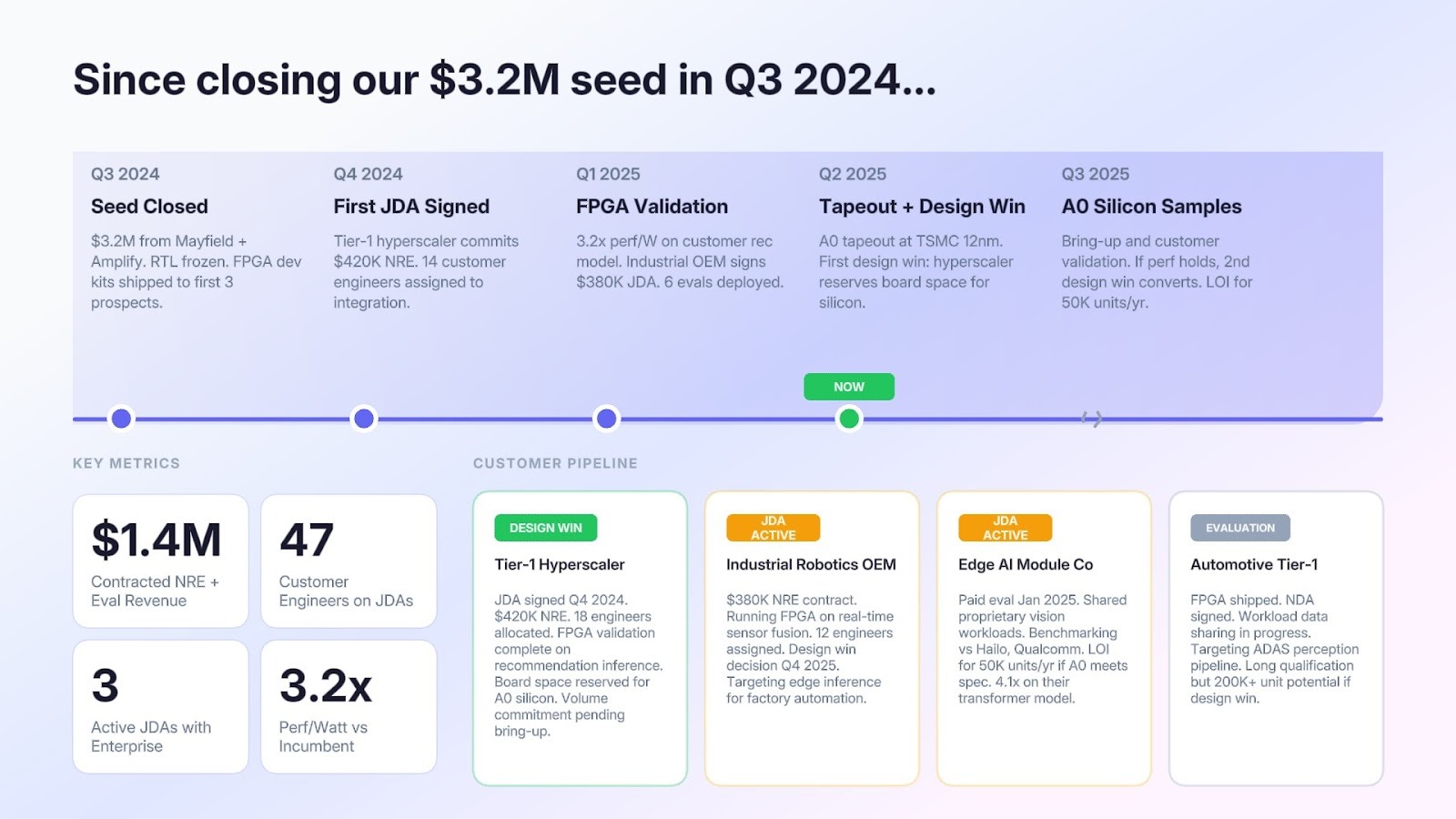 Since closing our $3.2M seed in Q3 2024...

Q3 2024
Seed Closed
$3.2M from Mayfield + Amplify. RTL frozen. FPGA dev kits shipped to first 3 prospects.

Q4 2024
First JDA Signed
Tier-1 hyperscaler commits $420K NRE. 14 customer engineers assigned to integration.

Q1 2025
FPGA Validation
3.2x perf/W on customer rec model. Industrial OEM signs $380K JDA. 6 evals deployed.

Q2 2025
Tapeout + Design Win
A0 tapeout at TSMC 12nm. First design win: hyperscaler reserves board space for silicon.

Q3 2025
A0 Silicon Samples
Bring-up and customer validation. If perf holds, 2nd design win converts. LOI for 50K units/yr.

NOW

KEY METRICS

$1.4M
Contracted NRE + Eval Revenue

47
Customer Engineers on JDAs

3
Active JDAs with Enterprise

3.2x
Perf/Watt vs Incumbent

CUSTOMER PIPELINE

DESIGN WIN
Tier-1 Hyperscaler
JDA signed Q4 2024. $420K NRE. 18 engineers allocated. FPGA validation complete on recommendation inference. Board space reserved for A0 silicon. Volume commitment pending bring-up.

JDA ACTIVE
Industrial Robotics OEM
$380K NRE contract. Running FPGA on real-time sensor fusion. 12 engineers assigned. Design win decision Q4 2025. Targeting edge inference for factory automation.

JDA ACTIVE
Edge AI Module Co
Paid eval Jan 2025. Shared proprietary vision workloads. Benchmarking vs Hailo, Qualcomm. LOI for 50K units/yr if A0 meets spec. 4.1x on their transformer model.

EVALUATION
Automotive Tier-1
FPGA shipped. NDA signed. Workload data sharing in progress. Targeting ADAS perception pipeline. Long qualification but 200K+ unit potential if design win.