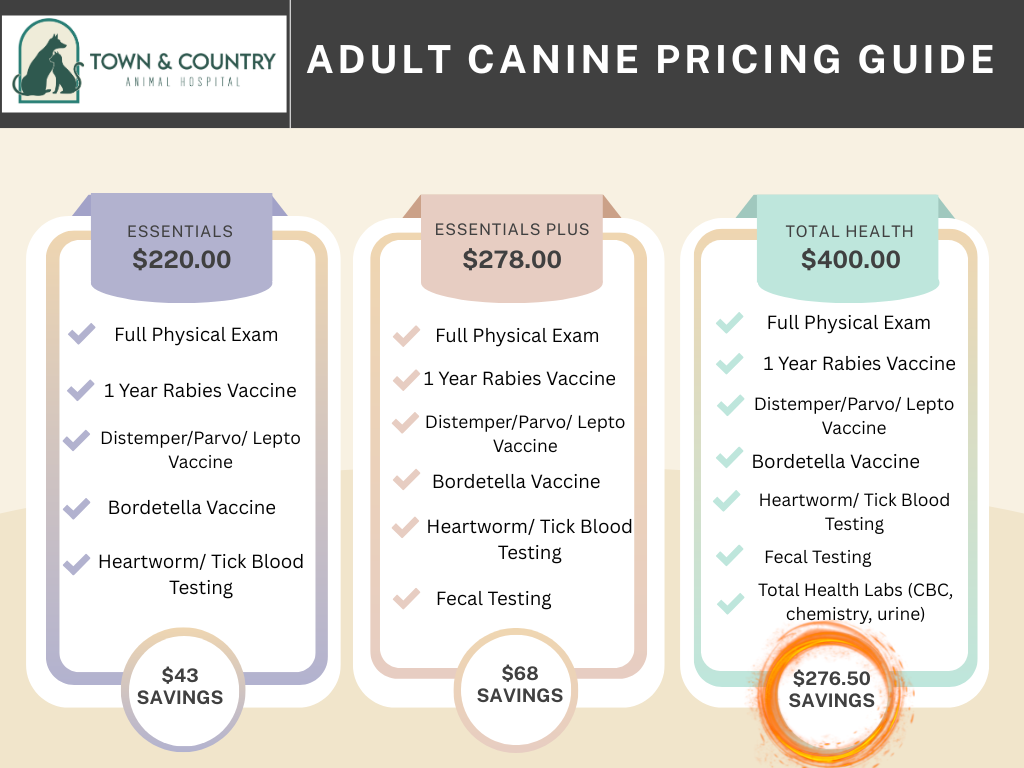 TOWN & COUNTRY
ANIMAL HOSPITAL

ADULT CANINE PRICING GUIDE

ESSENTIALS
$220.00

Full Physical Exam
1 Year Rabies Vaccine
Distemper/Parvo/ Lepto Vaccine
Bordetella Vaccine
Heartworm/ Tick Blood Testing

$43 SAVINGS

ESSENTIALS PLUS
$278.00

Full Physical Exam
1 Year Rabies Vaccine
Distemper/Parvo/ Lepto Vaccine
Bordetella Vaccine
Heartworm/ Tick Blood Testing
Fecal Testing

$68 SAVINGS

TOTAL HEALTH
$400.00

Full Physical Exam
1 Year Rabies Vaccine
Distemper/Parvo/ Lepto Vaccine
Bordetella Vaccine
Heartworm/ Tick Blood Testing
Fecal Testing
Total Health Labs (CBC, chemistry, urine)

$276.50 SAVINGS