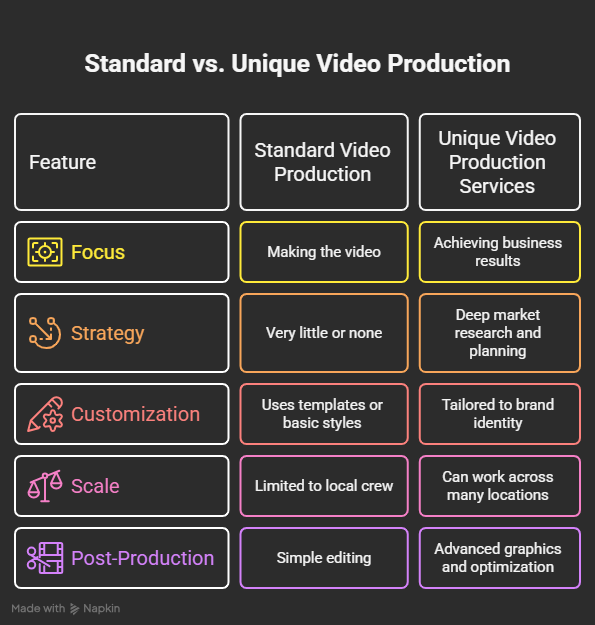 Standard vs. Unique Video Production

| Feature | Standard Video Production | Unique Video Production Services |
|---|---|---|
| Focus | Making the video | Achieving business results |
| Strategy | Very little or none | Deep market research and planning |
| Customization | Uses templates or basic styles | Tailored to brand identity |
| Scale | Limited to local crew | Can work across many locations |
| Post-Production | Simple editing | Advanced graphics and optimization |

Made with Napkin