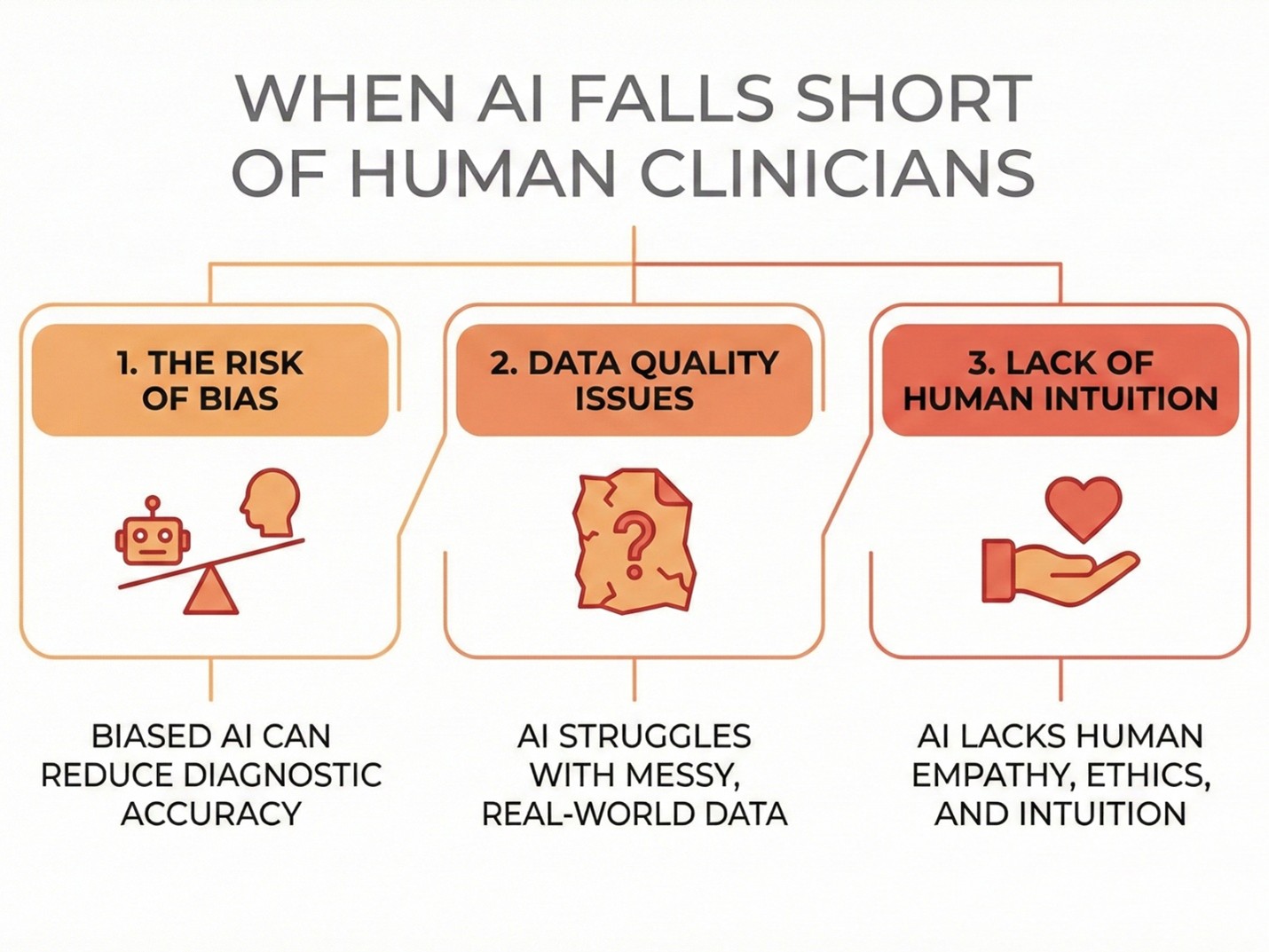 WHEN AI FALLS SHORT OF HUMAN CLINICIANS

1. THE RISK OF BIAS

BIASED AI CAN REDUCE DIAGNOSTIC ACCURACY

2. DATA QUALITY ISSUES

?

AI STRUGGLES WITH MESSY, REAL-WORLD DATA

3. LACK OF HUMAN INTUITION

AI LACKS HUMAN EMPATHY, ETHICS, AND INTUITION