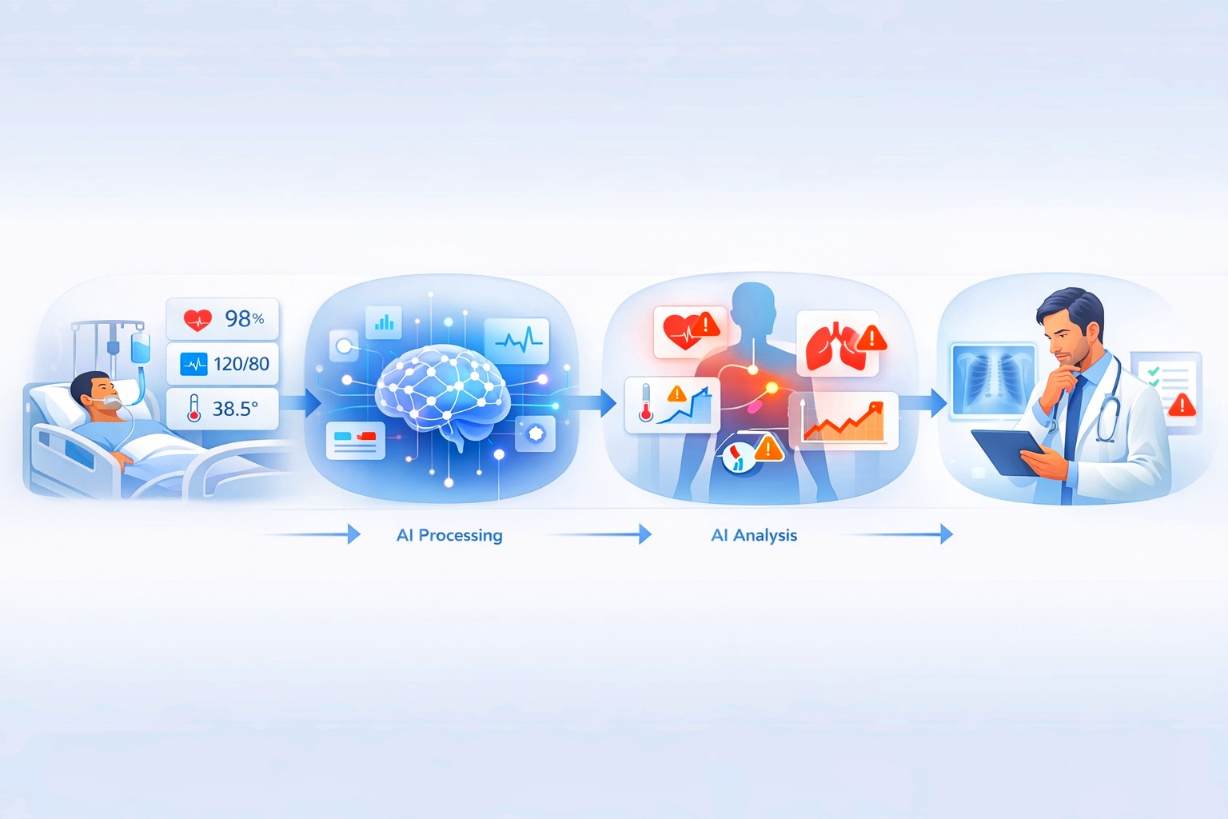 98%

120/80

38.5°

AI Processing

AI Analysis