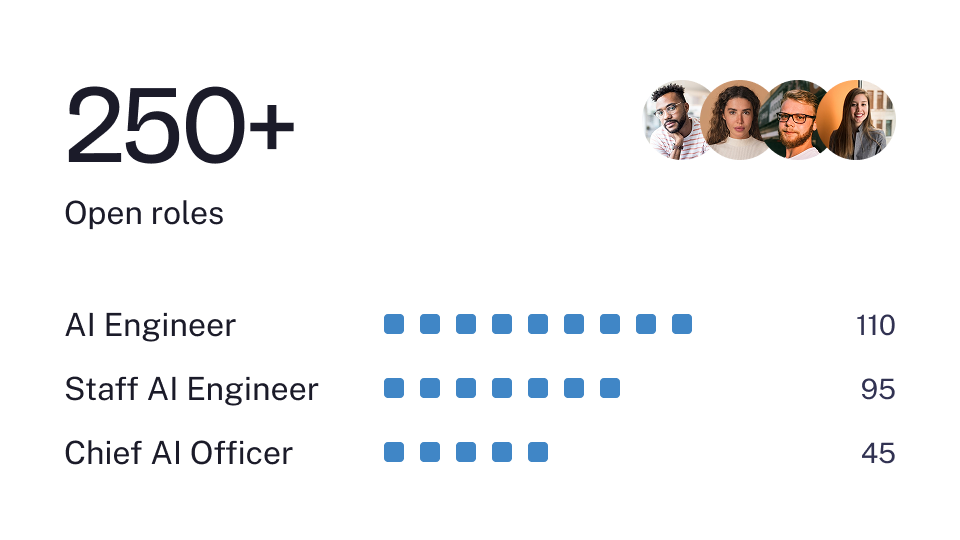 250+

Open roles

AI Engineer 110

Staff AI Engineer 95

Chief AI Officer 45