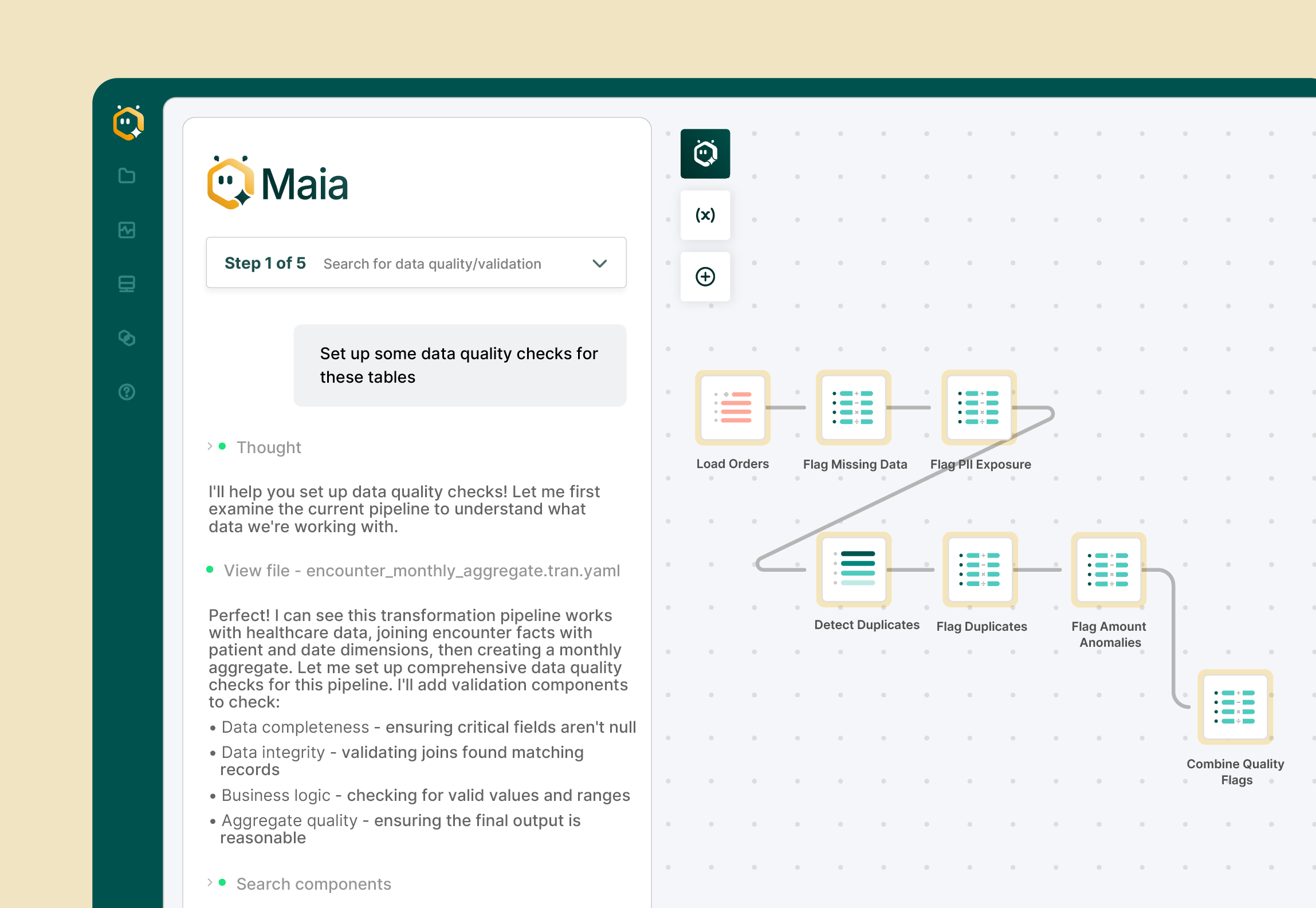 Maia

Step 1 of 5 Search for data quality/validation

Set up some data quality checks for these tables

Thought

I'll help you set up data quality checks! Let me first examine the current pipeline to understand what data we're working with.

View file - encounter_monthly_aggregate.tran.yaml

Perfect! I can see this transformation pipeline works with healthcare data, joining encounter facts with patient and date dimensions, then creating a monthly aggregate. Let me set up comprehensive data quality checks for this pipeline. I'll add validation components to check:

• Data completeness - ensuring critical fields aren't null
• Data integrity - validating joins found matching records
• Business logic - checking for valid values and ranges
• Aggregate quality - ensuring the final output is reasonable

Search components

(x)

Load Orders
Flag Missing Data
Flag PII Exposure
Detect Duplicates
Flag Duplicates
Flag Amount Anomalies
Combine Quality Flags