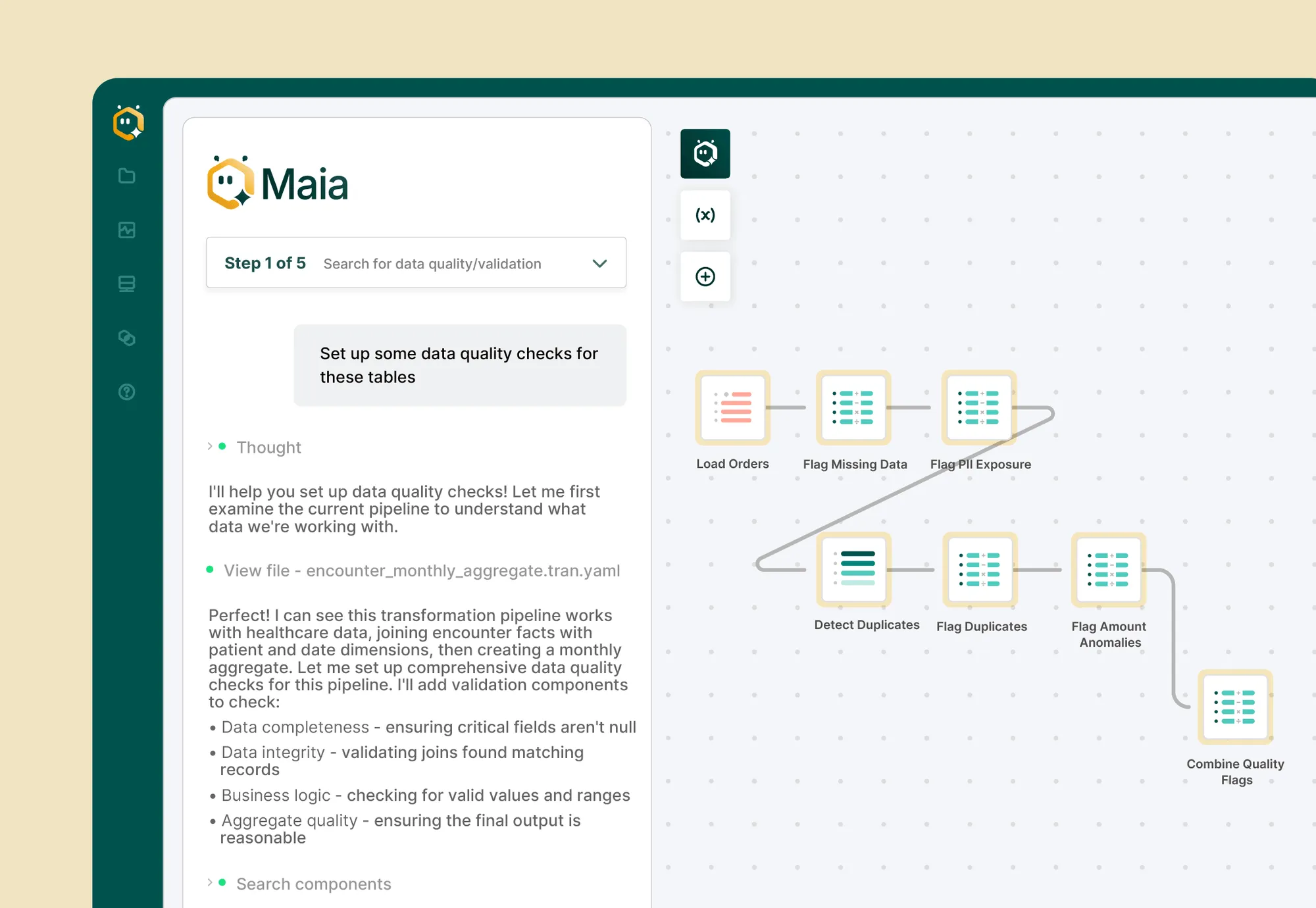 Maia

Step 1 of 5 Search for data quality/validation

Set up some data quality checks for these tables

Thought

I'll help you set up data quality checks! Let me first examine the current pipeline to understand what data we're working with.

View file - encounter_monthly_aggregate.tran.yaml

Perfect! I can see this transformation pipeline works with healthcare data, joining encounter facts with patient and date dimensions, then creating a monthly aggregate. Let me set up comprehensive data quality checks for this pipeline. I'll add validation components to check:

• Data completeness - ensuring critical fields aren't null
• Data integrity - validating joins found matching records
• Business logic - checking for valid values and ranges
• Aggregate quality - ensuring the final output is reasonable

Search components

(x)

Load Orders

Flag Missing Data

Flag PII Exposure

Detect Duplicates

Flag Duplicates

Flag Amount Anomalies

Combine Quality Flags