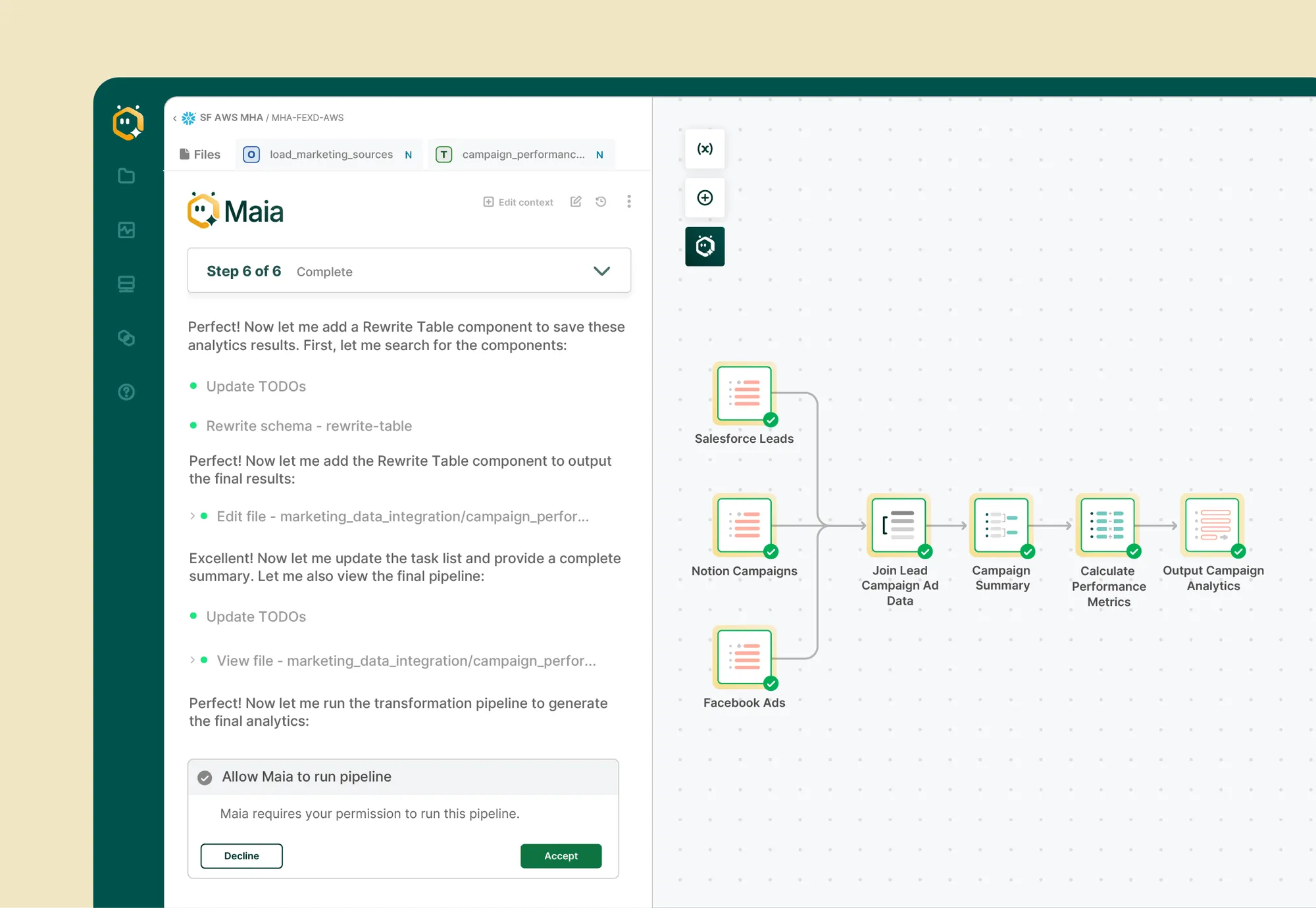 SF AWS MHA / MHA-FEXD-AWS

Files
O load_marketing_sources N
T campaign_performanc... N

Maia

Edit context

Step 6 of 6 Complete

Perfect! Now let me add a Rewrite Table component to save these analytics results. First, let me search for the components:

Update TODOs

Rewrite schema - rewrite-table

Perfect! Now let me add the Rewrite Table component to output the final results:

Edit file - marketing_data_integration/campaign_perfor...

Excellent! Now let me update the task list and provide a complete summary. Let me also view the final pipeline:

Update TODOs

View file - marketing_data_integration/campaign_perfor...

Perfect! Now let me run the transformation pipeline to generate the final analytics:

Allow Maia to run pipeline

Maia requires your permission to run this pipeline.

Decline

Accept

(x)

Salesforce Leads

Notion Campaigns

Facebook Ads

Join Lead Campaign Ad Data

Campaign Summary

Calculate Performance Metrics

Output Campaign Analytics